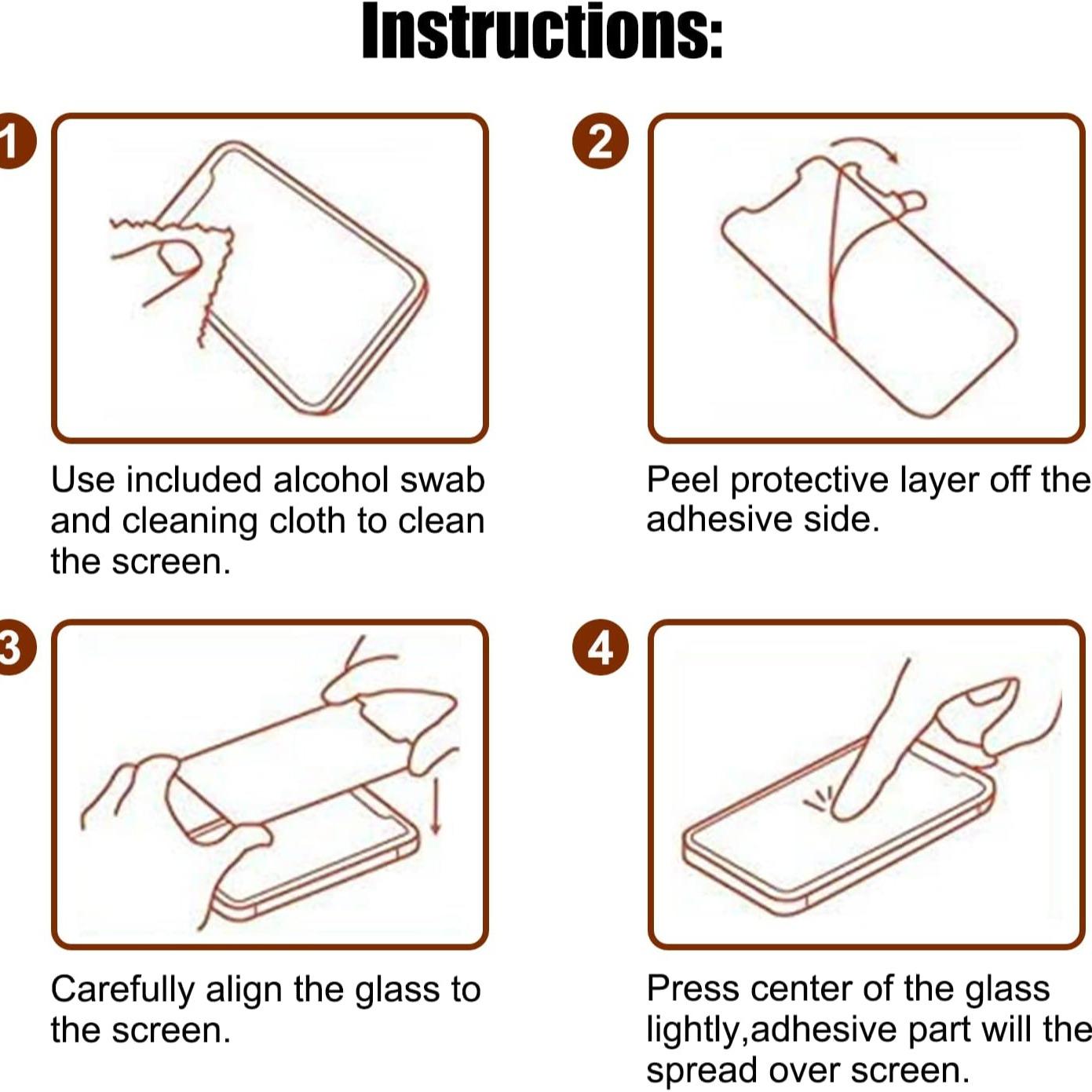 Instructions:

1

Use included alcohol swab and cleaning cloth to clean the screen.

2

Peel protective layer off the adhesive side.

3

Carefully align the glass to the screen.

4

Press center of the glass lightly,adhesive part will the spread over screen.