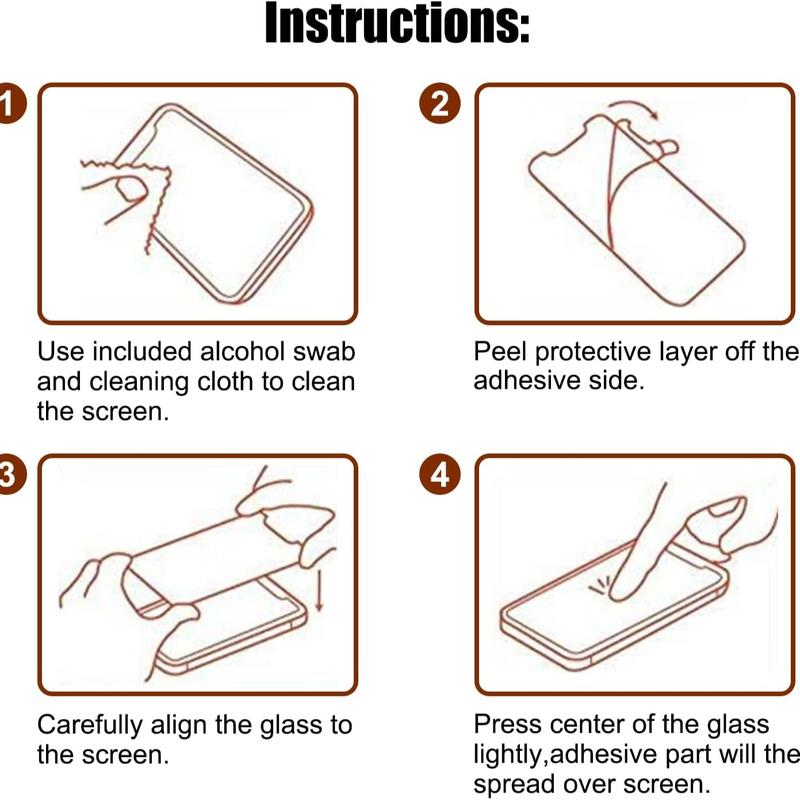 Instructions:

1

Use included alcohol swab and cleaning cloth to clean the screen.

2

Peel protective layer off the adhesive side.

3

Carefully align the glass to the screen.

4

Press center of the glass lightly,adhesive part will the spread over screen.