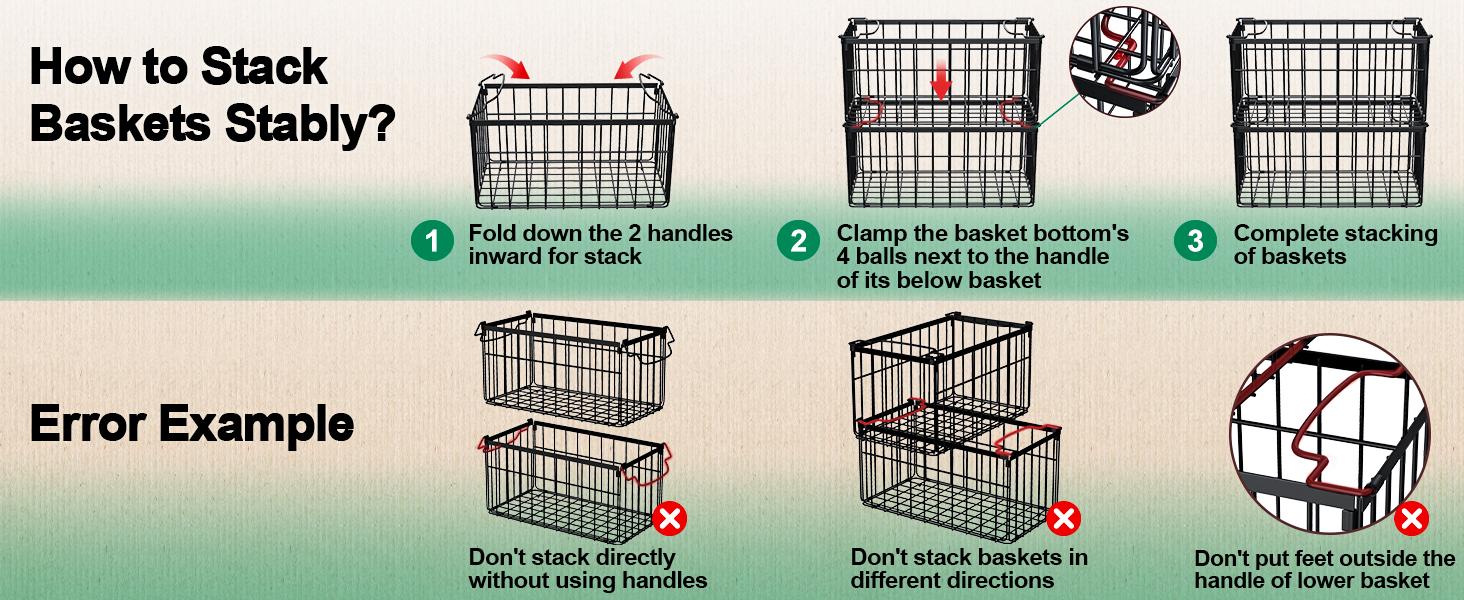 How to Stack Baskets Stably?

1 Fold down the 2 handles inward for stack

2 Clamp the basket bottom's 4 balls next to the handle of its below basket

3 Complete stacking of baskets

Error Example

Don't stack directly without using handles

Don't stack baskets in different directions

Don't put feet outside the handle of lower basket