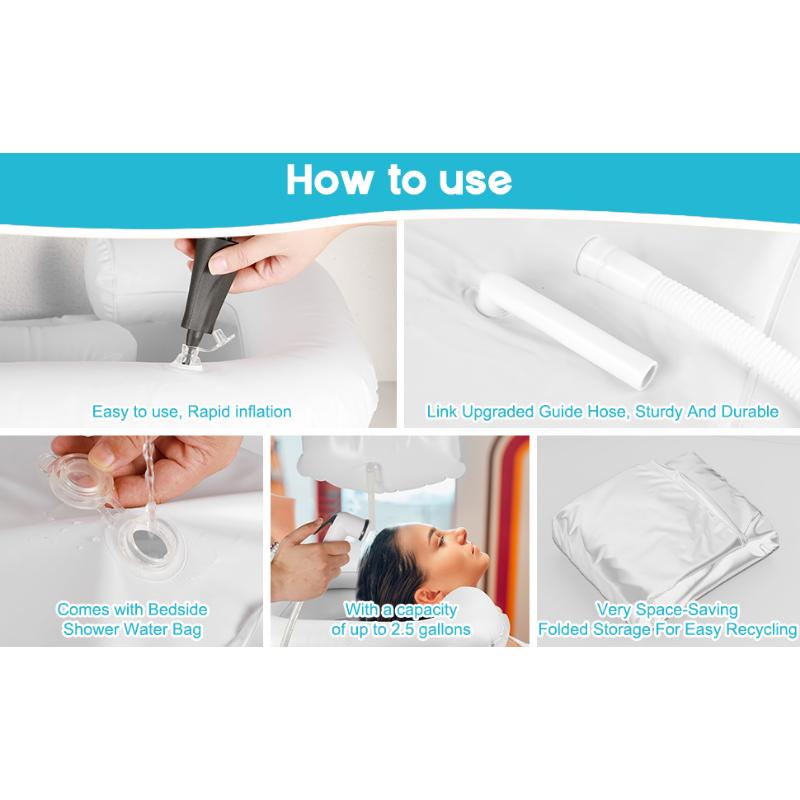 How to use

Easy to use, Rapid inflation

Link Upgraded Guide Hose, Sturdy And Durable

Comes with Bedside Shower Water Bag

With a capacity of up to 2.5 gallons

Very Space-Saving Folded Storage For Easy Recycling