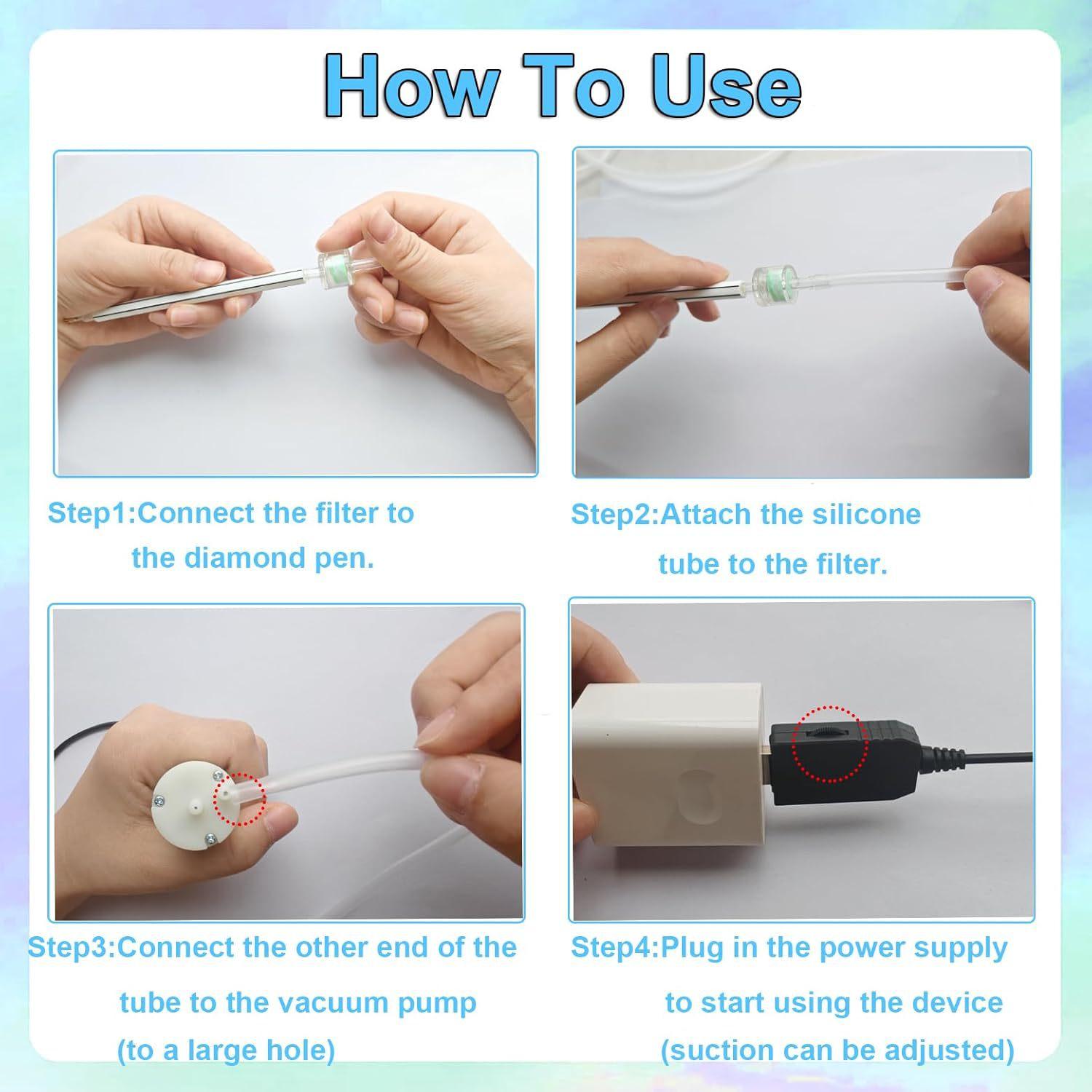 How To Use

Step1:Connect the filter to the diamond pen.

Step2:Attach the silicone tube to the filter.

Step3:Connect the other end of the tube to the vacuum pump (to a large hole)

Step4:Plug in the power supply to start using the device (suction can be adjusted)