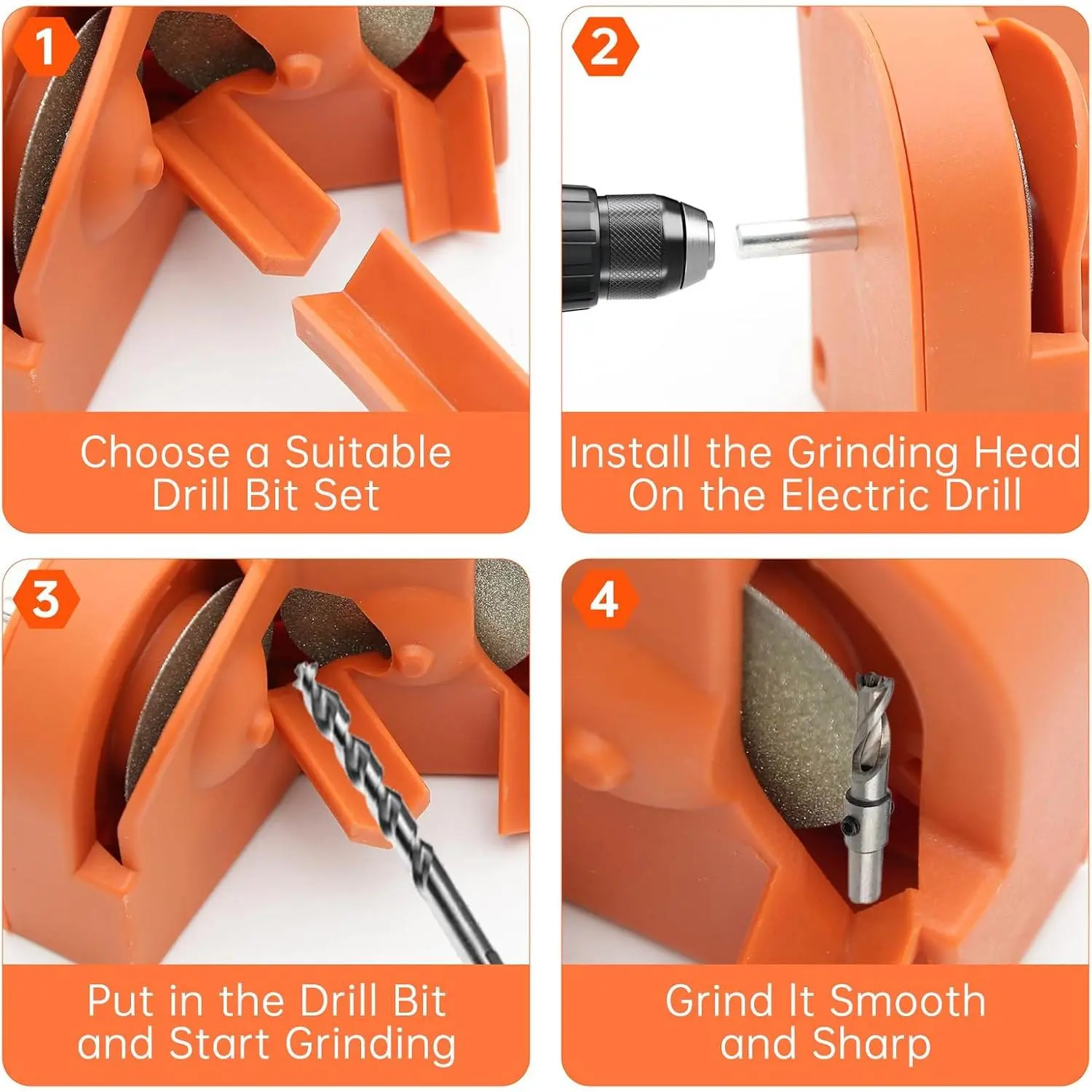 1

Choose a Suitable Drill Bit Set

2

Install the Grinding Head On the Electric Drill

3

Put in the Drill Bit and Start Grinding

4

Grind It Smooth and Sharp