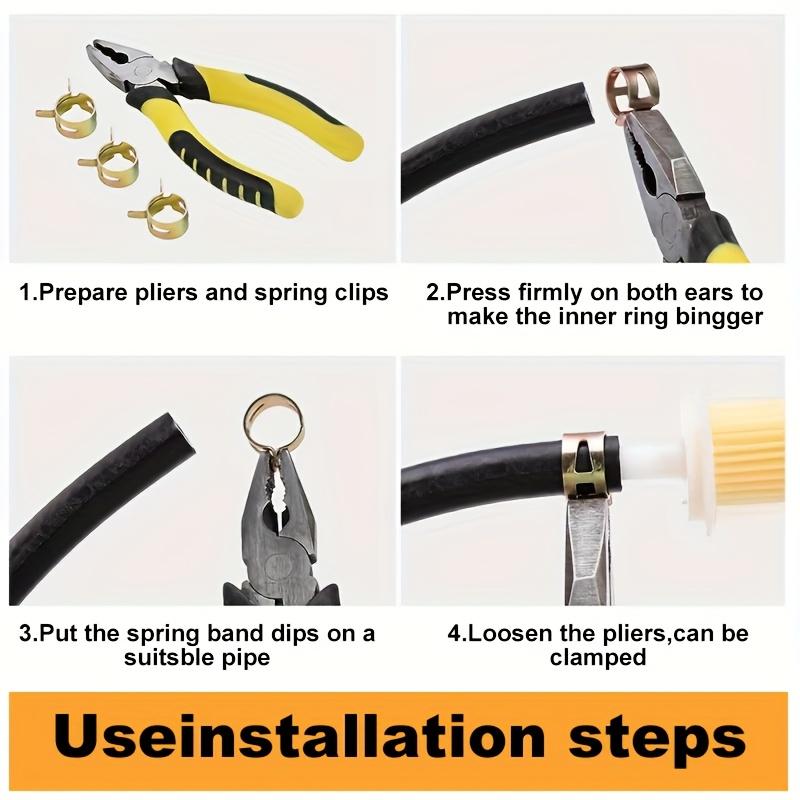 1.Prepare pliers and spring clips

2.Press firmly on both ears to make the inner ring bingger

3.Put the spring band dips on a suitsble pipe

4.Loosen the pliers,can be clamped

Useinstallation steps