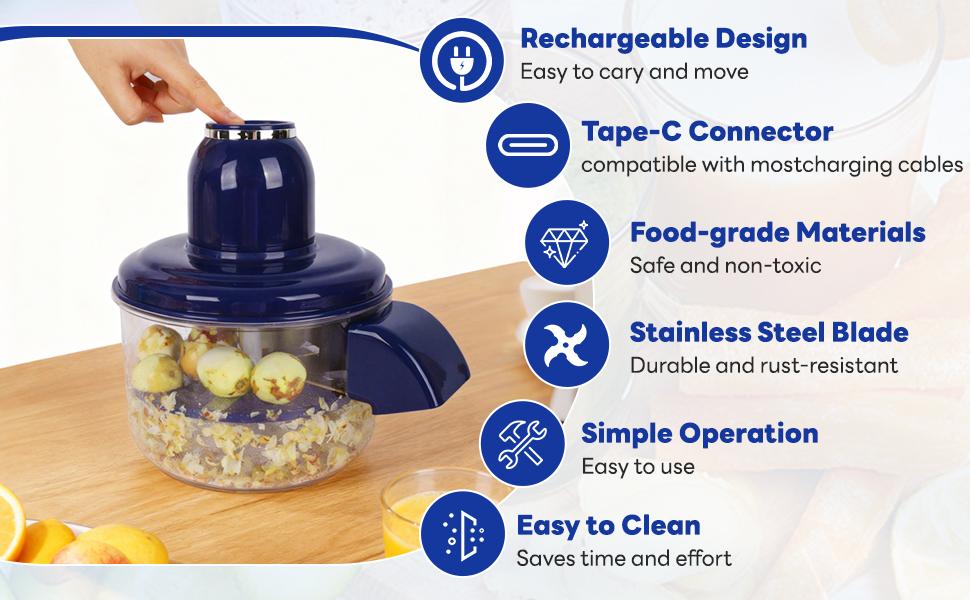 Rechargeable Design
Easy to cary and move

Tape-C Connector
compatible with mostcharging cables

Food-grade Materials
Safe and non-toxic

Stainless Steel Blade
Durable and rust-resistant

Simple Operation
Easy to use

Easy to Clean
Saves time and effort