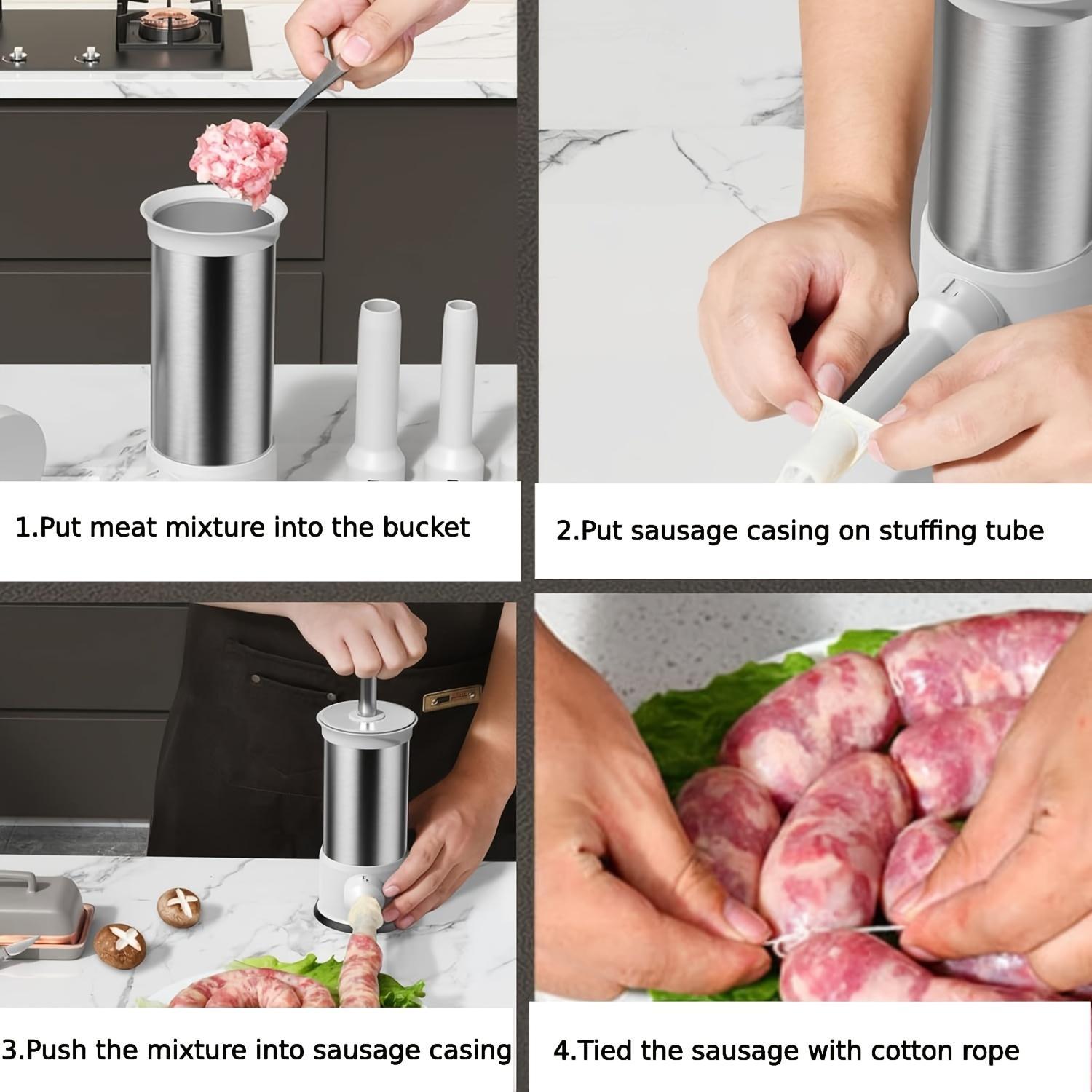 1.Put meat mixture into the bucket

2.Put sausage casing on stuffing tube

3.Push the mixture into sausage casing

4.Tied the sausage with cotton rope