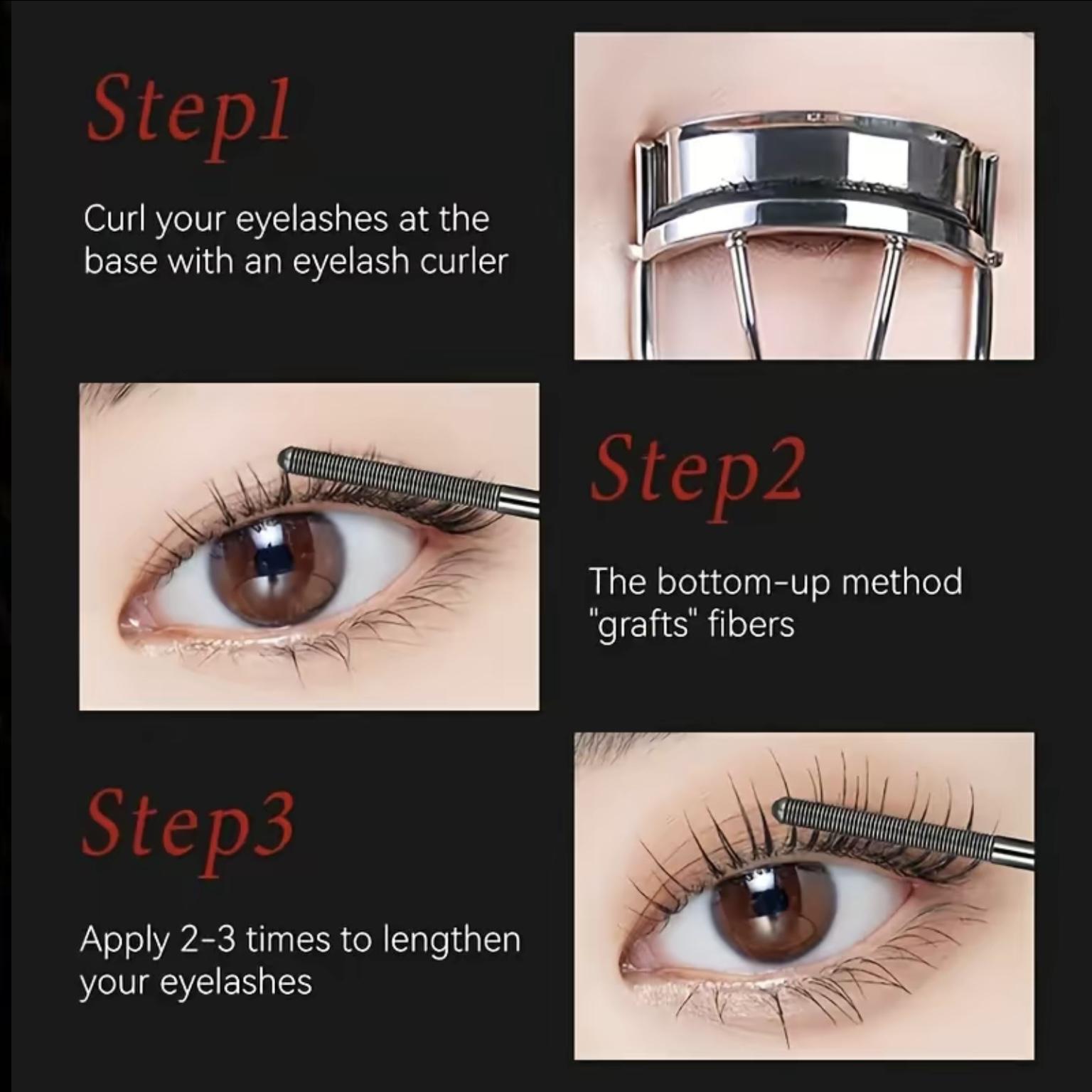 Step1

Curl your eyelashes at the base with an eyelash curler

Step2

The bottom-up method "grafts" fibers

Step3

Apply 2-3 times to lengthen your eyelashes