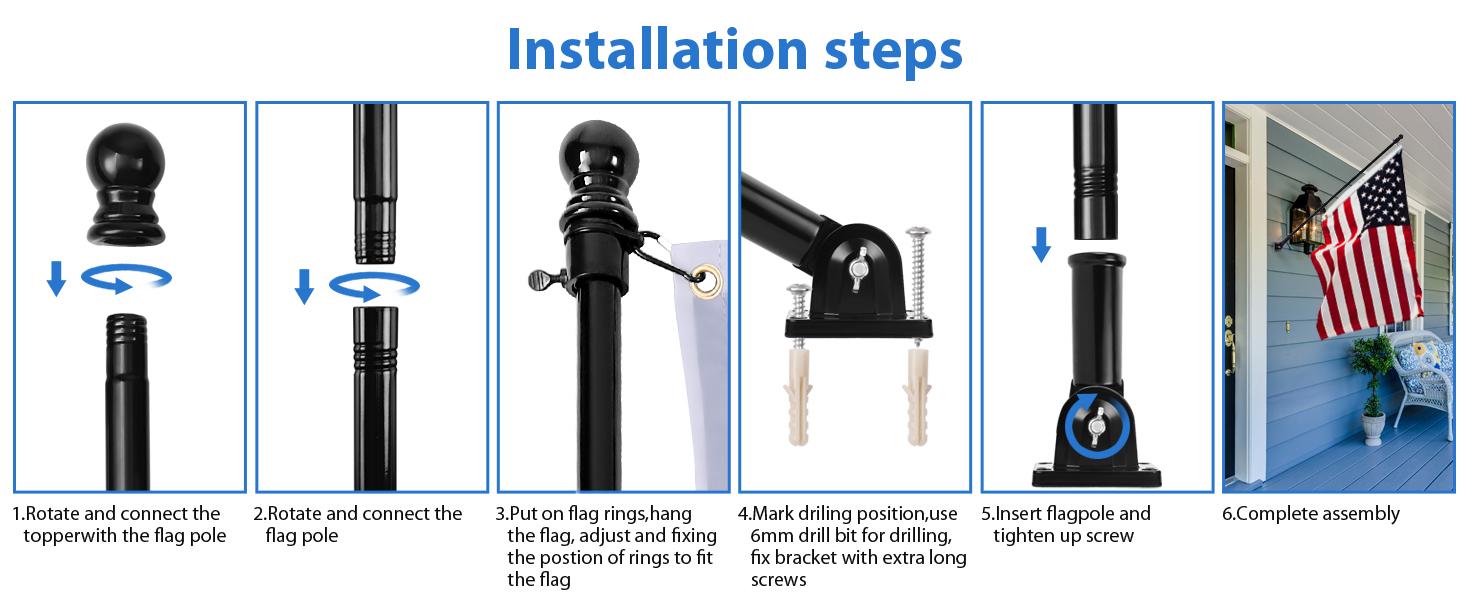 Installation steps

1.Rotate and connect the topperwith the flag pole

2.Rotate and connect the flag pole

3.Put on flag rings,hang the flag, adjust and fixing the postion of rings to fit the flag

4.Mark driling position,use 6mm drill bit for drilling, fix bracket with extra long screws

5.Insert flagpole and tighten up screw

6.Complete assembly