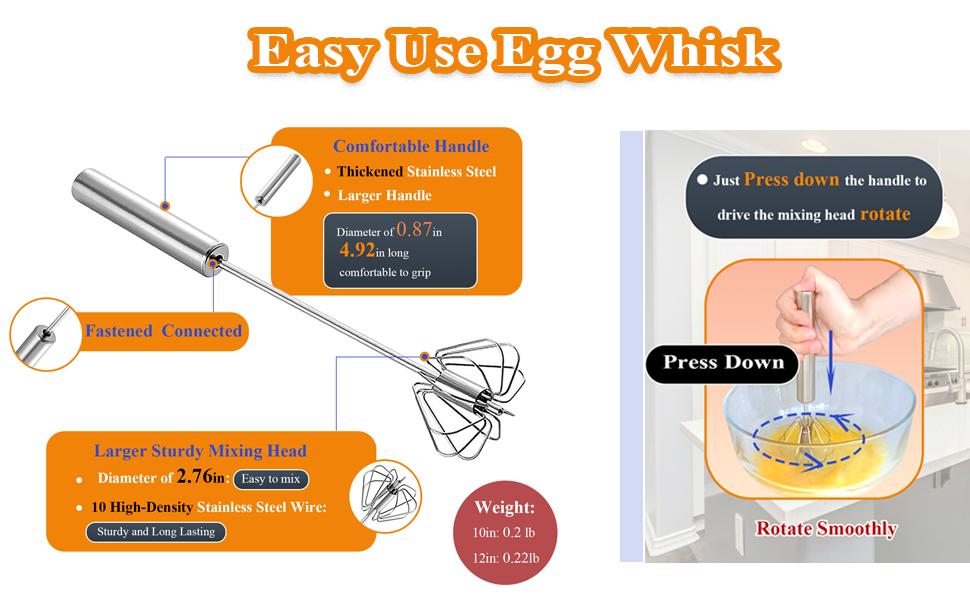 Easy Use Egg Whisk

Comfortable Handle
• Thickened Stainless Steel
• Larger Handle

Diameter of 0.87in
4.92in long
comfortable to grip

Fastened Connected

Larger Sturdy Mixing Head
• Diameter of 2.76in: Easy to mix
• 10 High-Density Stainless Steel Wire:
Sturdy and Long Lasting

Weight:
10in: 0.2 lb
12in: 0.22lb

• Just Press down the handle to drive the mixing head rotate

Press Down

Rotate Smoothly