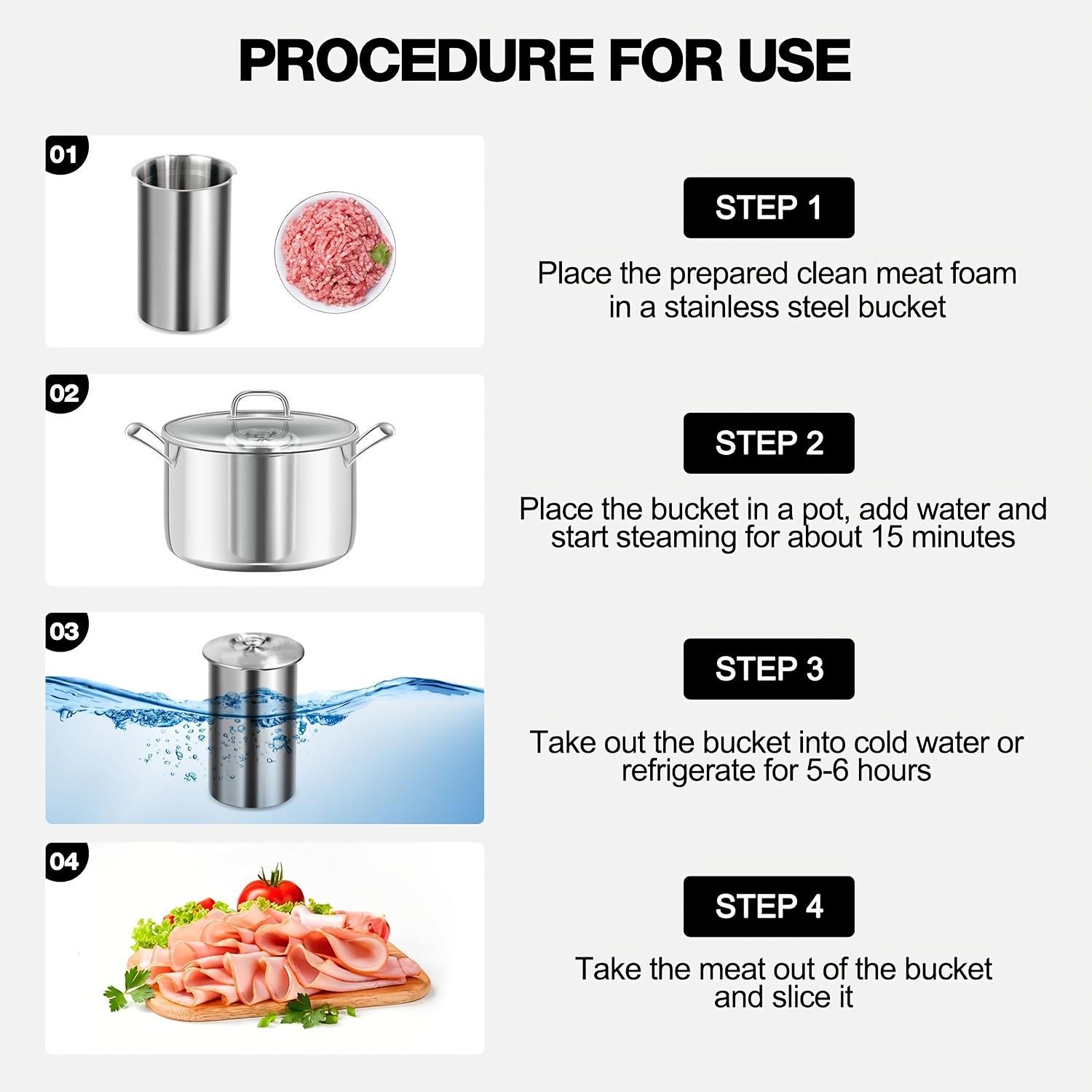 PROCEDURE FOR USE

01

STEP 1

Place the prepared clean meat foam in a stainless steel bucket

02

STEP 2

Place the bucket in a pot, add water and start steaming for about 15 minutes

03

STEP 3

Take out the bucket into cold water or refrigerate for 5-6 hours

04

STEP 4

Take the meat out of the bucket and slice it