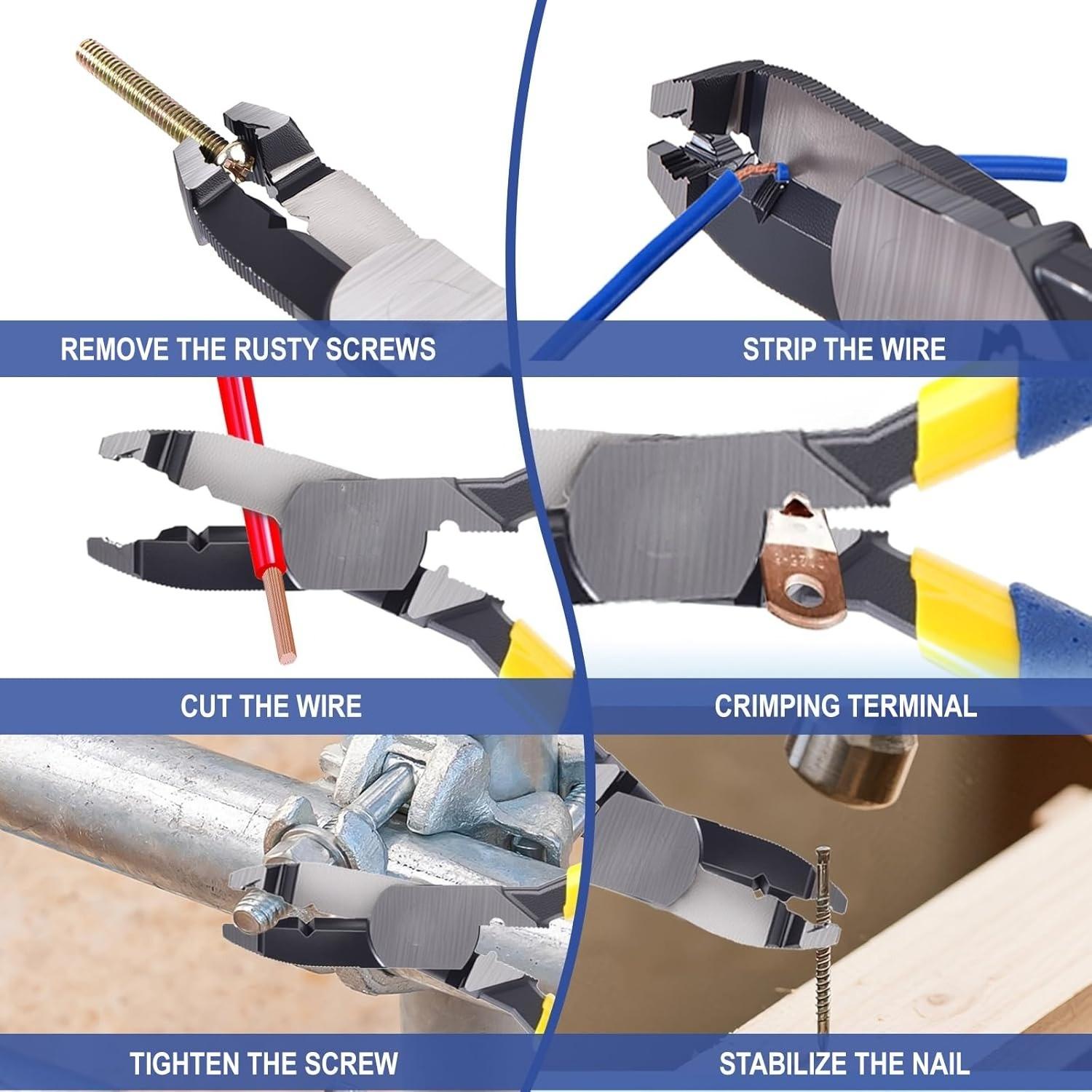 REMOVE THE RUSTY SCREWS

STRIP THE WIRE

CUT THE WIRE

CRIMPING TERMINAL

TIGHTEN THE SCREW

STABILIZE THE NAIL