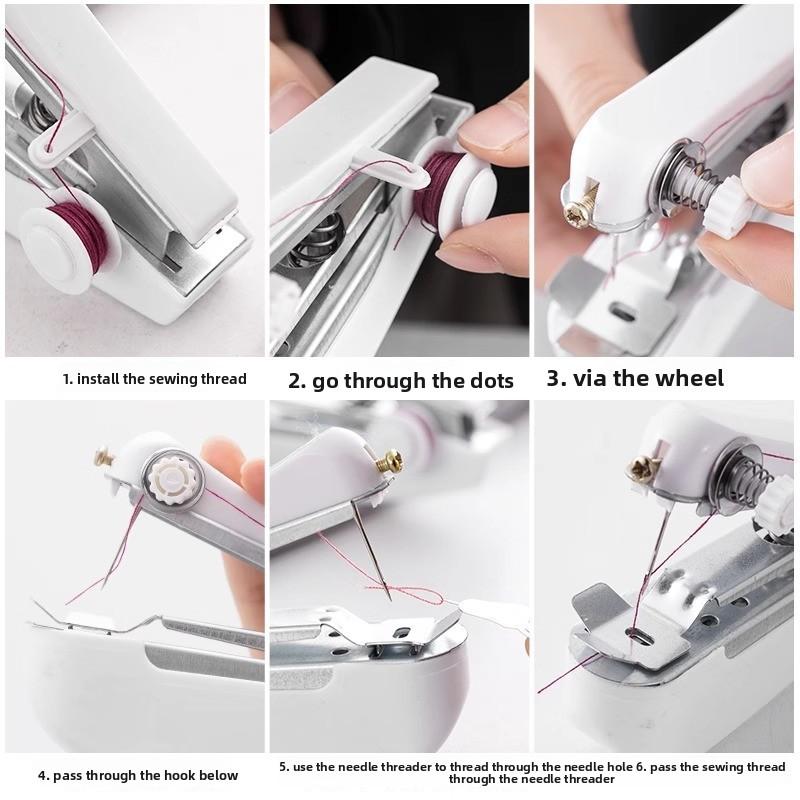 1. install the sewing thread

2. go through the dots

3. via the wheel

4. pass through the hook below

5. use the needle threader to thread through the needle hole 6. pass the sewing thread through the needle threader