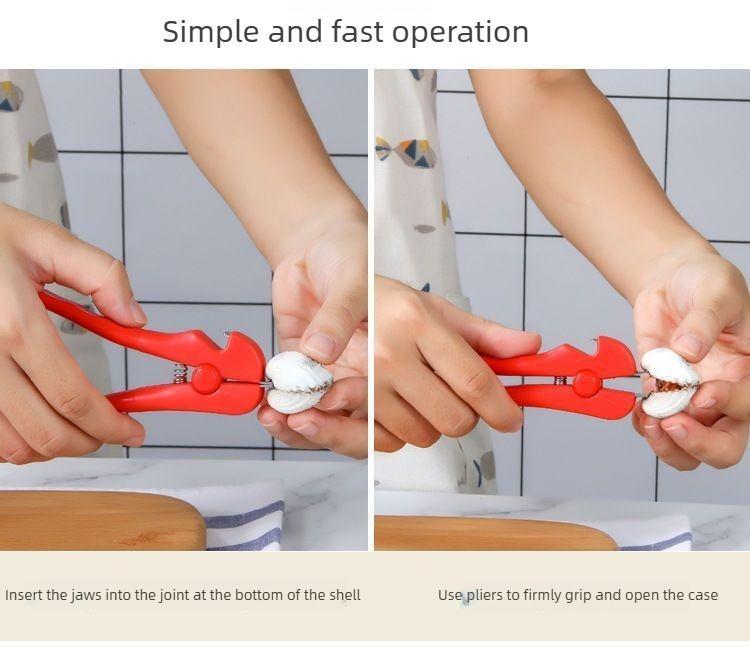 Simple and fast operation

Insert the jaws into the joint at the bottom of the shell

Use pliers to firmly grip and open the case