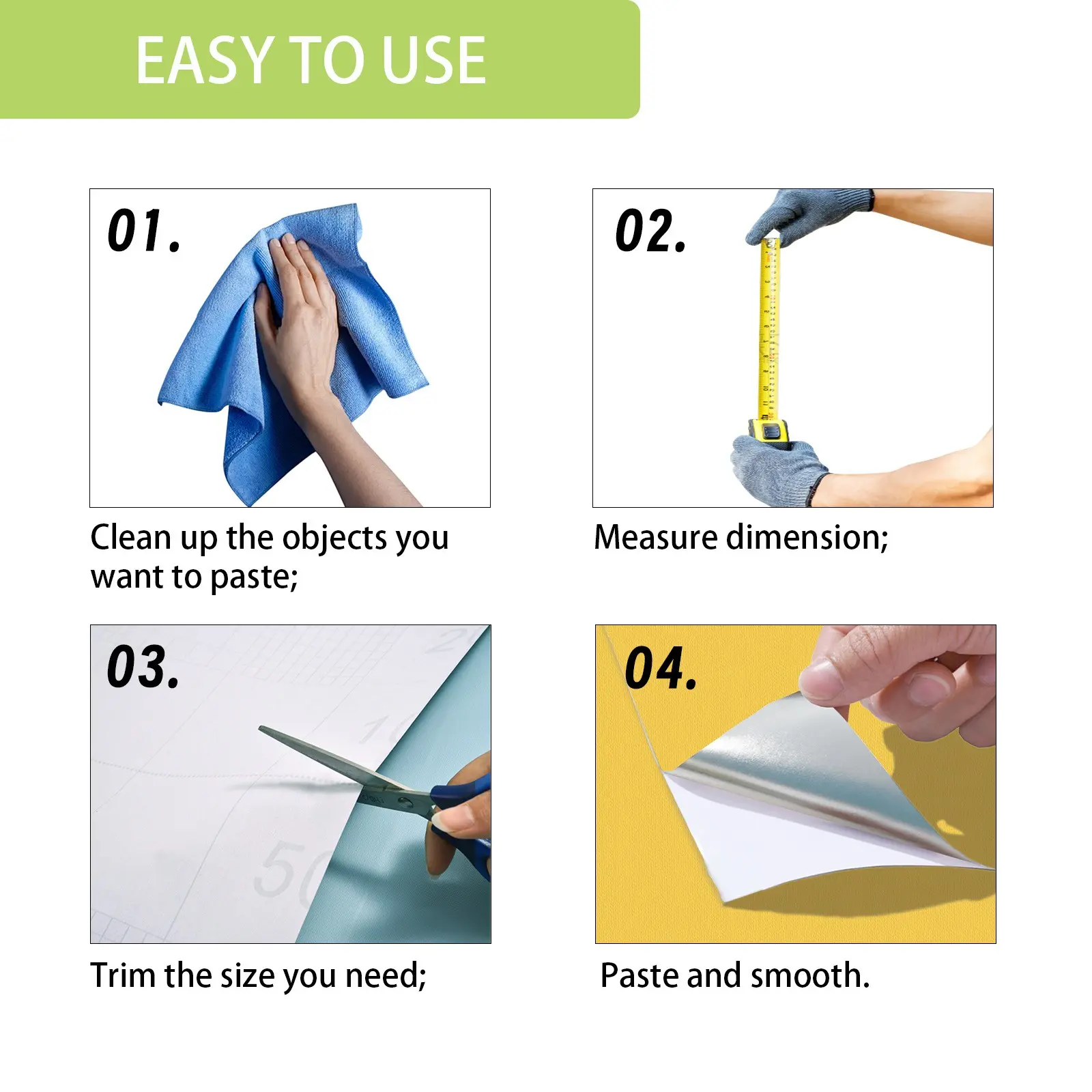 EASY TO USE

01.

Clean up the objects you want to paste;

02.

Measure dimension;

03.

Trim the size you need;

04.

Paste and smooth.