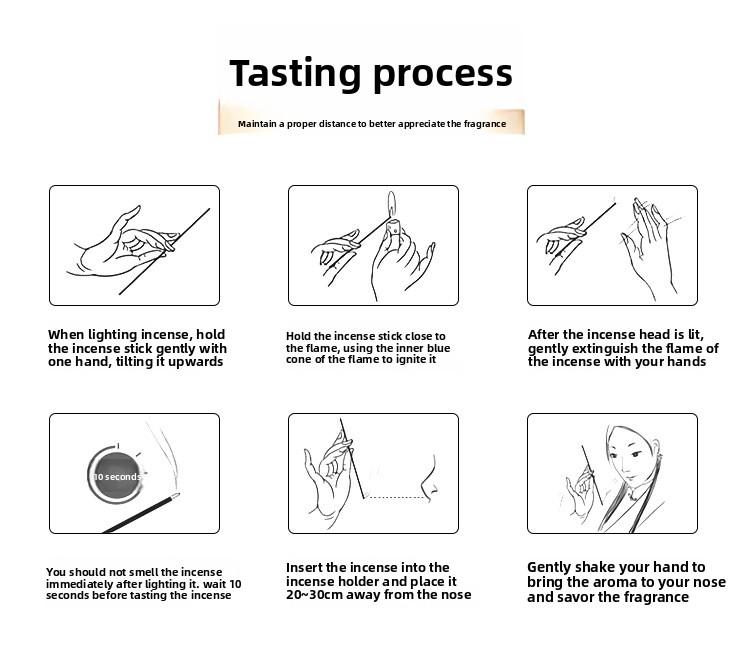 Tasting process

Maintain a proper distance to better appreciate the fragrance

When lighting incense, hold the incense stick gently with one hand, tilting it upwards

Hold the incense stick close to the flame, using the inner blue cone of the flame to ignite it

After the incense head is lit, gently extinguish the flame of the incense with your hands

10 seconds

You should not smell the incense immediately after lighting it. wait 10 seconds before tasting the incense

Insert the incense into the incense holder and place it 20~30cm away from the nose

Gently shake your hand to bring the aroma to your nose and savor the fragrance