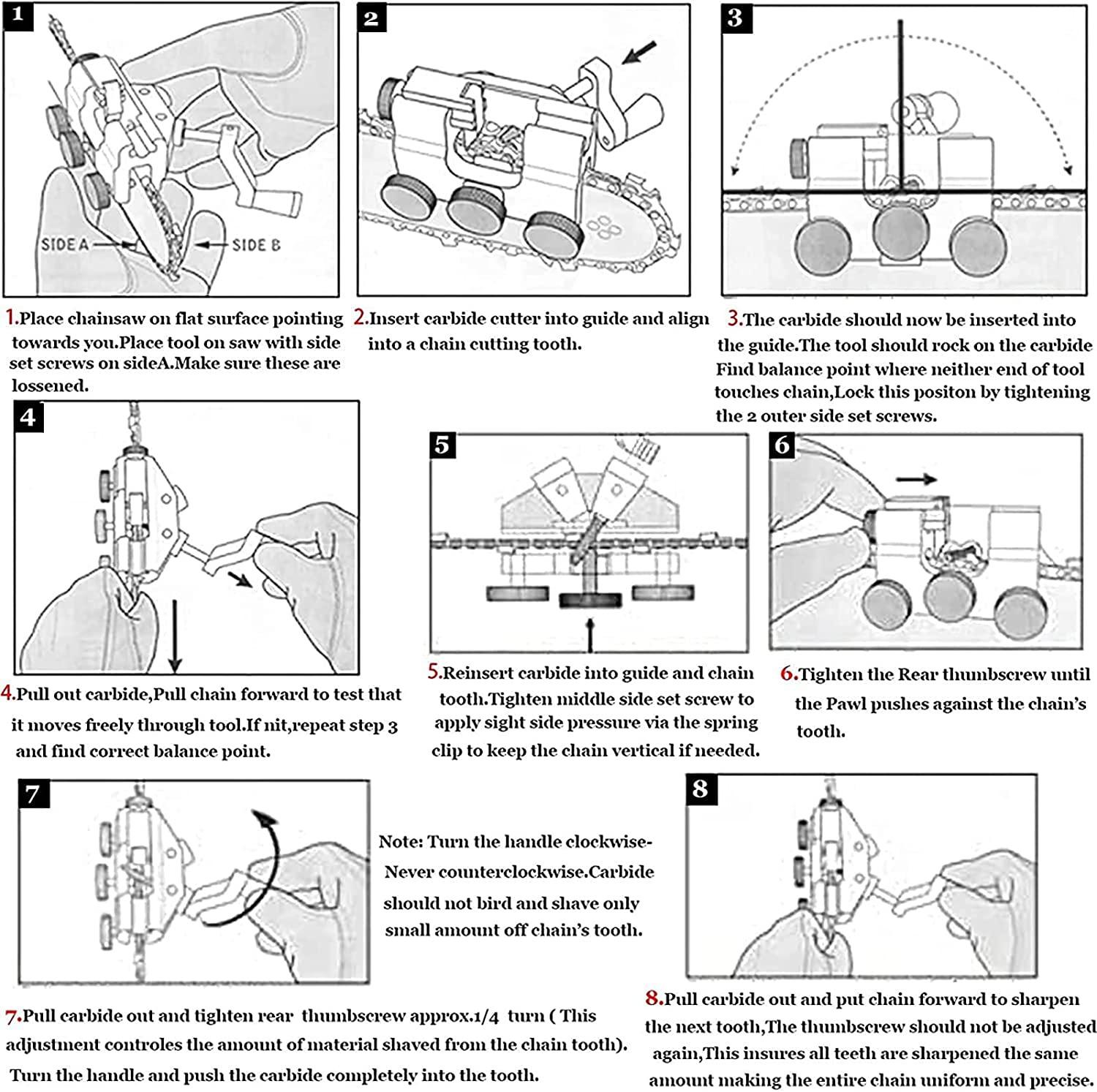 1

SIDE A

SIDE B

1.Place chainsaw on flat surface pointing towards you.Place tool on saw with side set screws on sideA.Make sure these are lossened.

2

2.Insert carbide cutter into guide and align into a chain cutting tooth.

3

3.The carbide should now be inserted into the guide.The tool should rock on the carbide Find balance point where neither end of tool touches chain,Lock this positon by tightening the 2 outer side set screws.

4

4.Pull out carbide,Pull chain forward to test that it moves freely through tool.If nit,repeat step 3 and find correct balance point.

5

5.Reinsert carbide into guide and chain tooth.Tighten middle side set screw to apply sight side pressure via the spring clip to keep the chain vertical if needed.

6

6.Tighten the Rear thumbscrew until the Pawl pushes against the chain's tooth.

7

Note: Turn the handle clockwise-Never counterclockwise.Carbide should not bird and shave only small amount off chain's tooth.

7.Pull carbide out and tighten rear thumbscrew approx.1/4 turn ( This adjustment controles the amount of material shaved from the chain tooth). Turn the handle and push the carbide completely into the tooth.

8

8.Pull carbide out and put chain forward to sharpen the next tooth,The thumbscrew should not be adjusted again,This insures all teeth are sharpened the same amount making the entire chain uniform and precise.