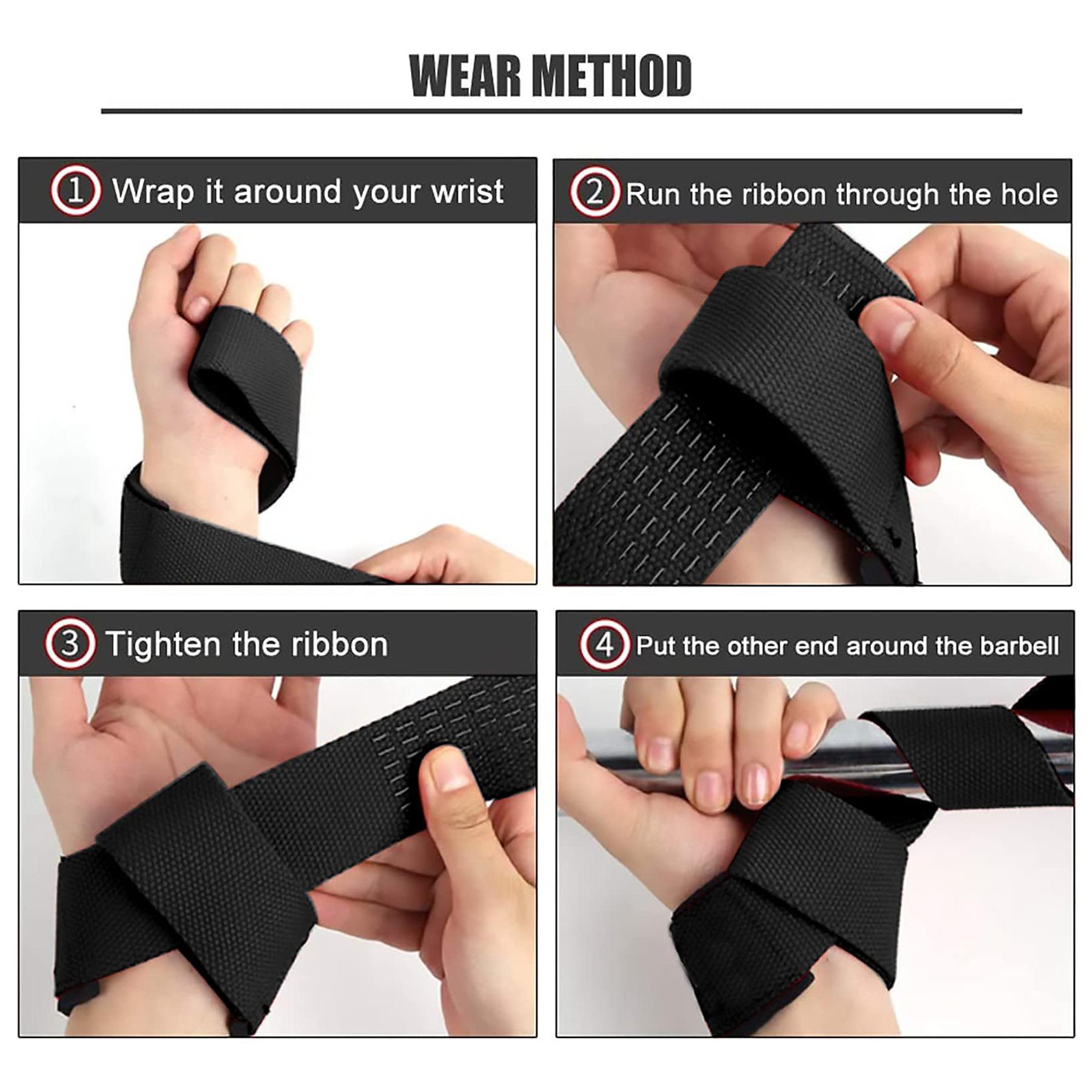 WEAR METHOD

1 Wrap it around your wrist

2 Run the ribbon through the hole

3 Tighten the ribbon

4 Put the other end around the barbell