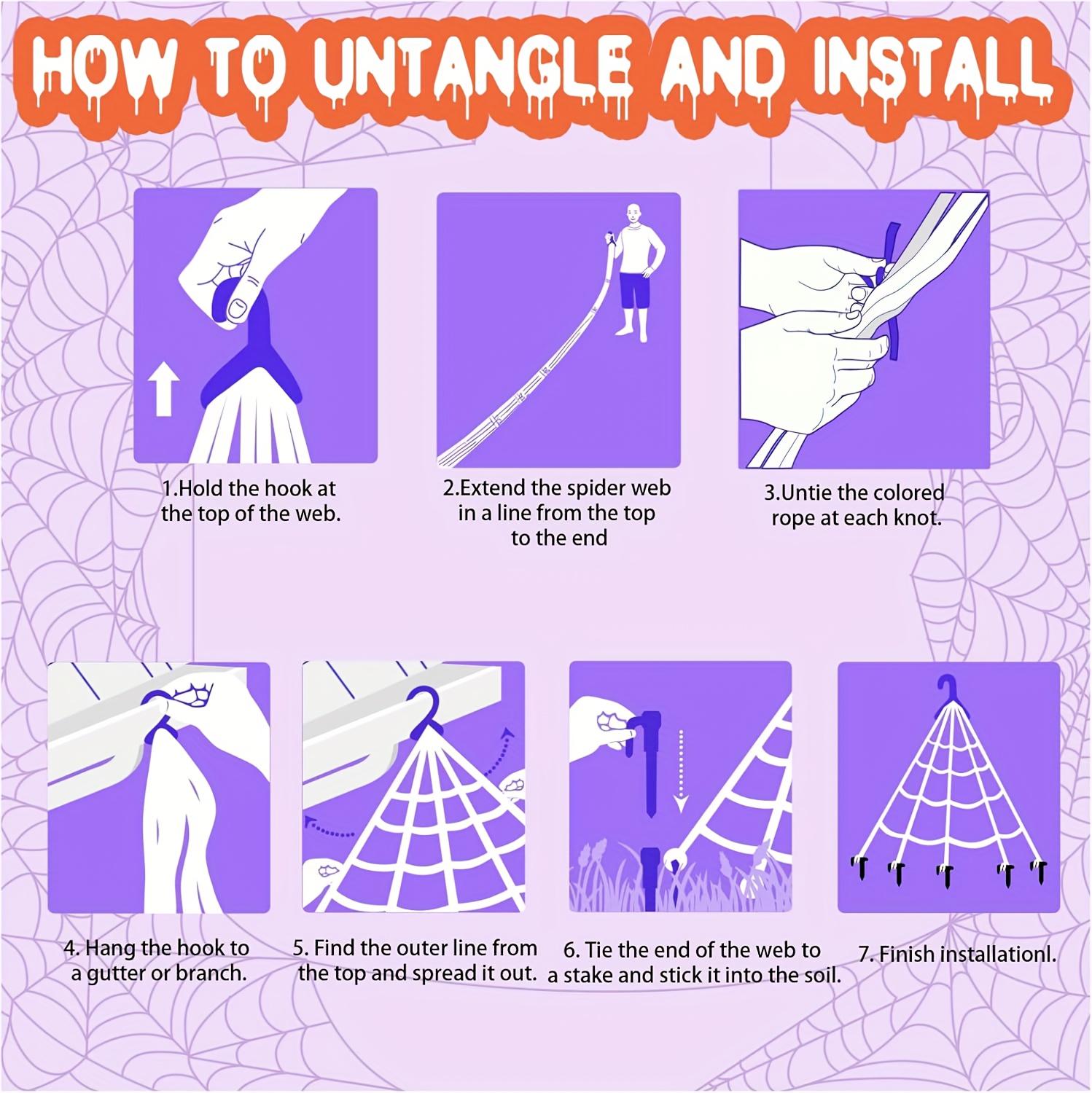 HOW TO UNTANGLE AND INSTALL

1.Hold the hook at the top of the web.

2.Extend the spider web in a line from the top to the end

3.Untie the colored rope at each knot.

4. Hang the hook to a gutter or branch.

5. Find the outer line from the top and spread it out.

6. Tie the end of the web to a stake and stick it into the soil.

7. Finish installationl.