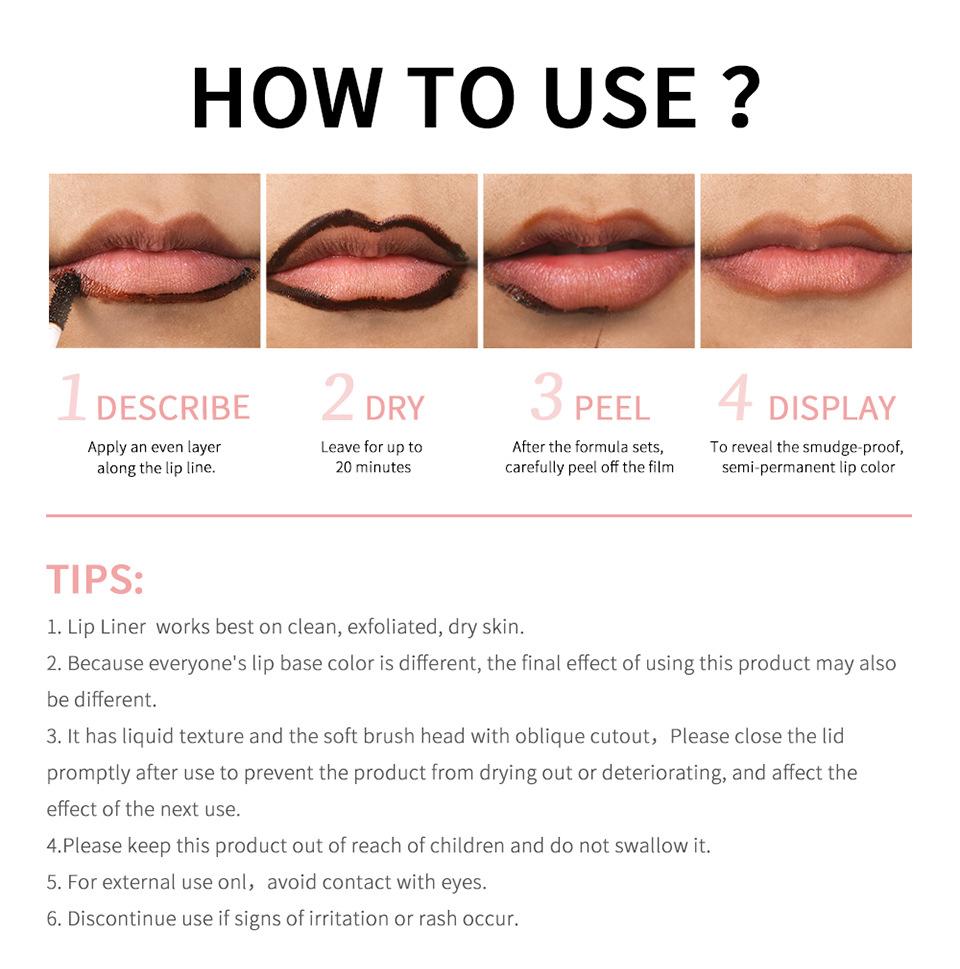 HOW TO USE ?

1 DESCRIBE
Apply an even layer along the lip line.

2 DRY
Leave for up to 20 minutes

3 PEEL
After the formula sets, carefully peel off the film

4 DISPLAY
To reveal the smudge-proof, semi-permanent lip color

TIPS:
1. Lip Liner works best on clean, exfoliated, dry skin.
2. Because everyone's lip base color is different, the final effect of using this product may also be different.
3. It has liquid texture and the soft brush head with oblique cutout，Please close the lid promptly after use to prevent the product from drying out or deteriorating, and affect the effect of the next use.
4.Please keep this product out of reach of children and do not swallow it.
5. For external use onl，avoid contact with eyes.
6. Discontinue use if signs of irritation or rash occur.