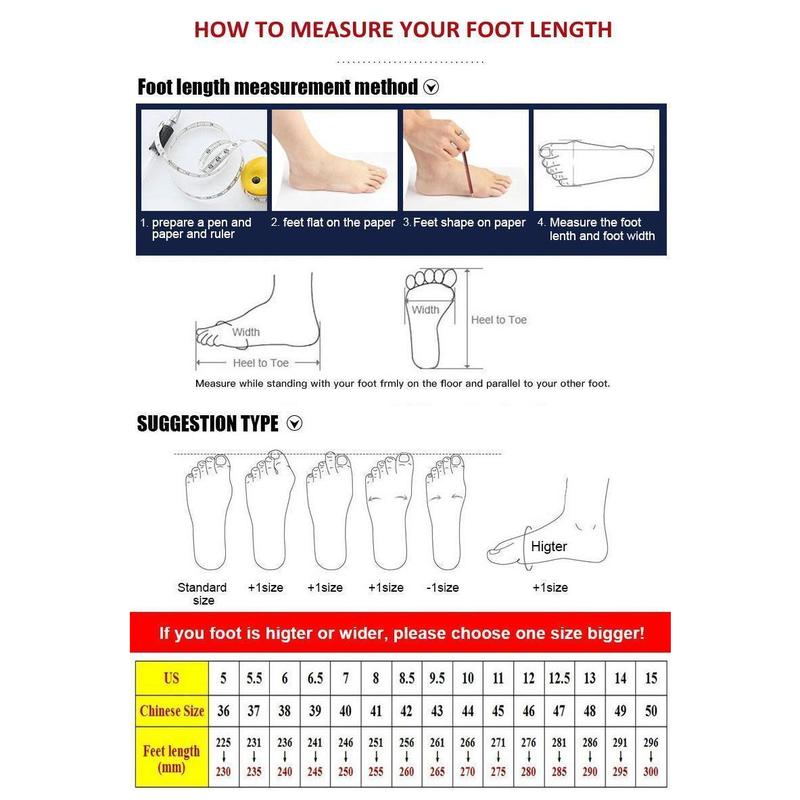 HOW TO MEASURE YOUR FOOT LENGTH

Foot length measurement method

1. prepare a pen and paper and ruler

2. feet flat on the paper

3. Feet shape on paper

4. Measure the foot lenth and foot width

Width

Heel to Toe

Width

Heel to Toe

Measure while standing with your foot frmly on the floor and parallel to your other foot.

SUGGESTION TYPE

Standard size

+1size

+1size

+1size

-1size

Higter

+1size

If you foot is higter or wider, please choose one size bigger!

| US | 5 | 5.5 | 6 | 6.5 | 7 | 8 | 8.5 | 9.5 | 10 | 11 | 12 | 12.5 | 13 | 14 | 15 |
|---|---|---|---|---|---|---|---|---|---|---|---|---|---|---|---|
| Chinese Size | 36 | 37 | 38 | 39 | 40 | 41 | 42 | 43 | 44 | 45 | 46 | 47 | 48 | 49 | 50 |
| Feet length (mm) | 225 ↓ 230 | 231 ↓ 235 | 236 ↓ 240 | 241 ↓ 245 | 246 ↓ 250 | 251 ↓ 255 | 256 ↓ 260 | 261 ↓ 265 | 266 ↓ 270 | 271 ↓ 275 | 276 ↓ 280 | 281 ↓ 285 | 286 ↓ 290 | 291 ↓ 295 | 296 ↓ 300 |