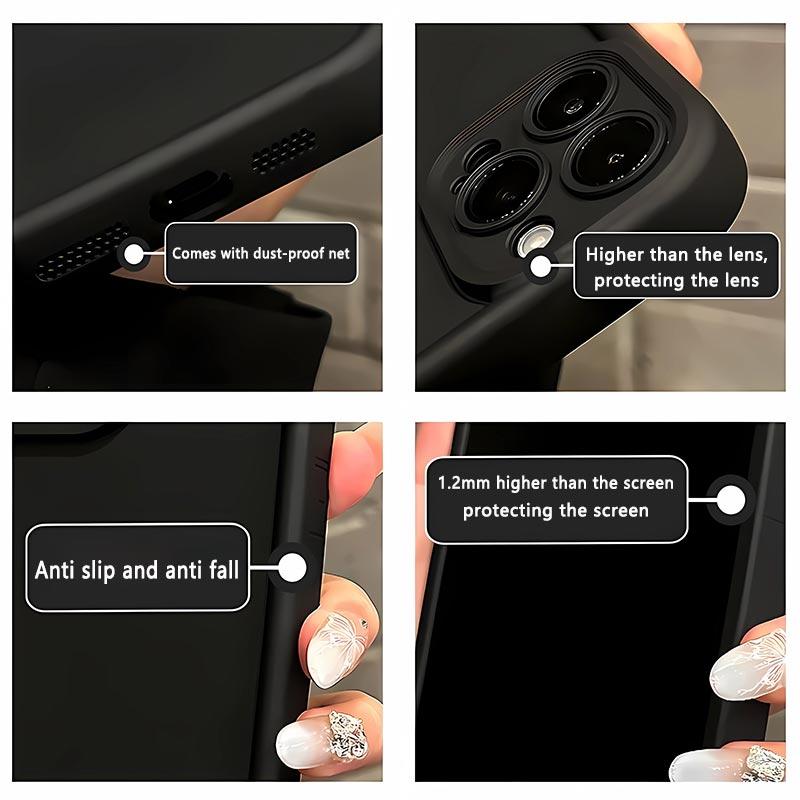 Comes with dust-proof net

Higher than the lens, protecting the lens

Anti slip and anti fall

1.2mm higher than the screen protecting the screen