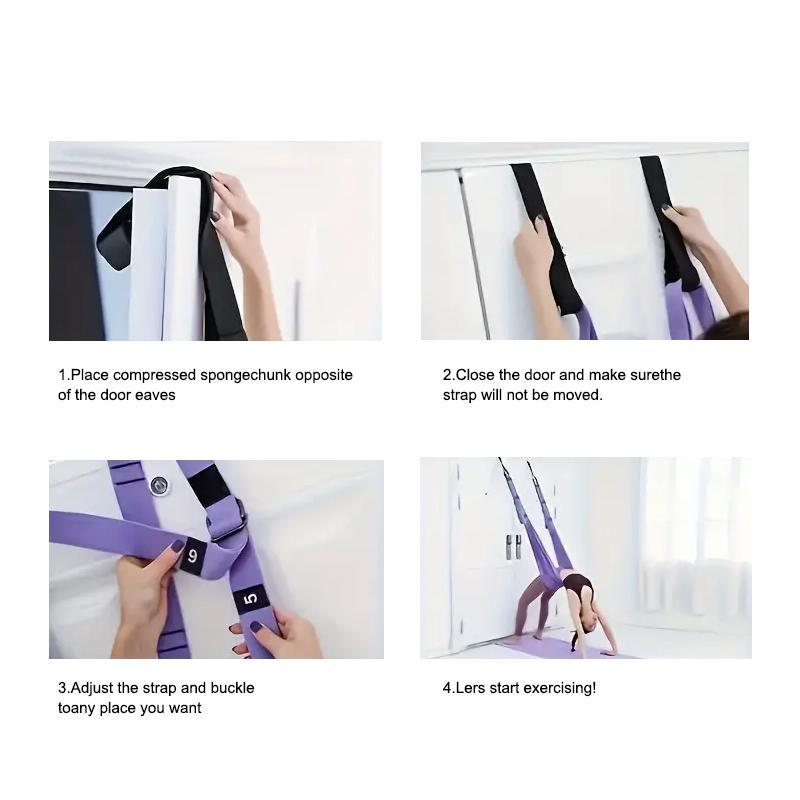 1.Place compressed spongechunk opposite of the door eaves

2.Close the door and make surethe strap will not be moved.

6

5

3.Adjust the strap and buckle toany place you want

4.Lers start exercising!