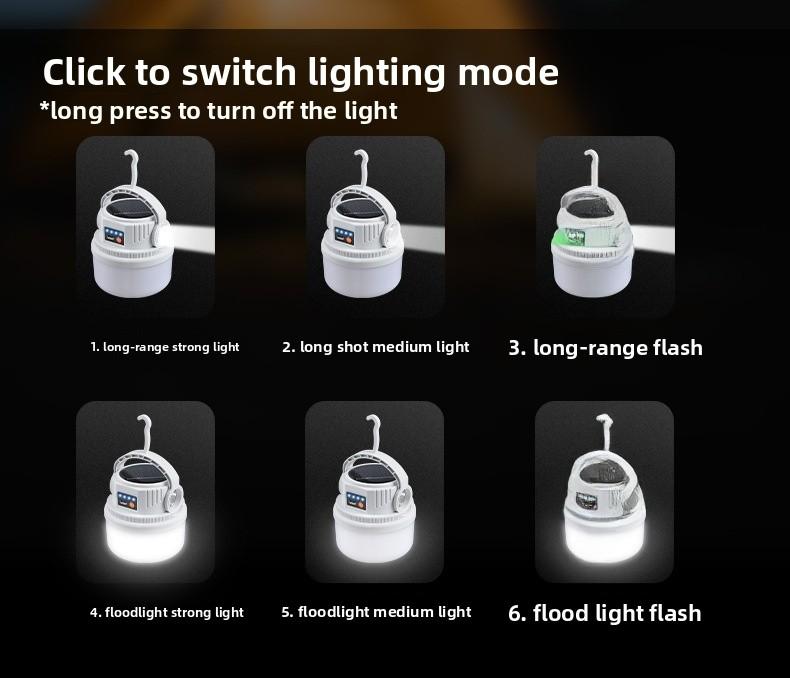 Click to switch lighting mode
*long press to turn off the light

1. long-range strong light

2. long shot medium light

3. long-range flash

4. floodlight strong light

5. floodlight medium light

6. flood light flash