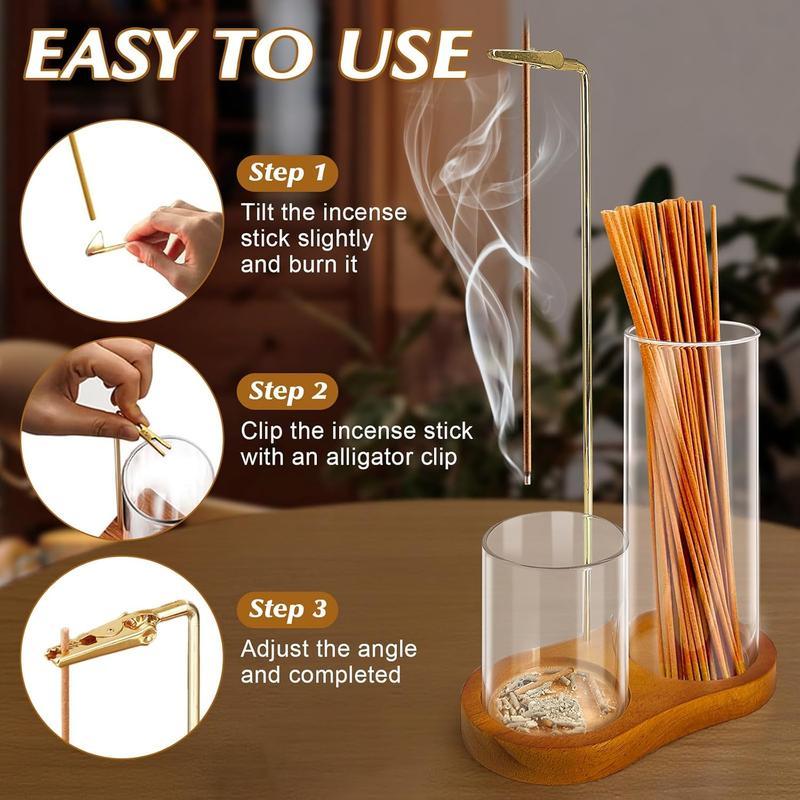 EASY TO USE

Step 1
Tilt the incense stick slightly and burn it

Step 2
Clip the incense stick with an alligator clip

Step 3
Adjust the angle and completed