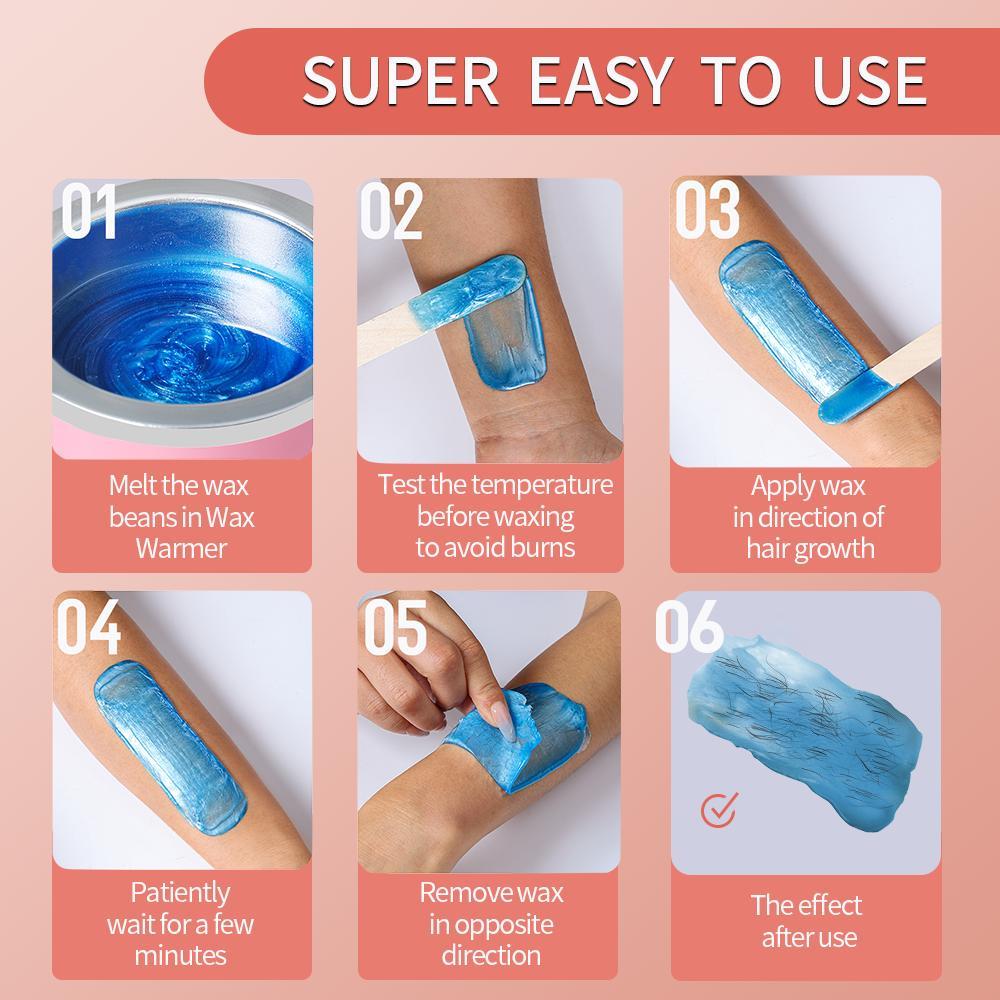 SUPER EASY TO USE

01
Melt the wax beans in Wax Warmer

02
Test the temperature before waxing to avoid burns

03
Apply wax in direction of hair growth

04
Patiently wait for a few minutes

05
Remove wax in opposite direction

06
The effect after use