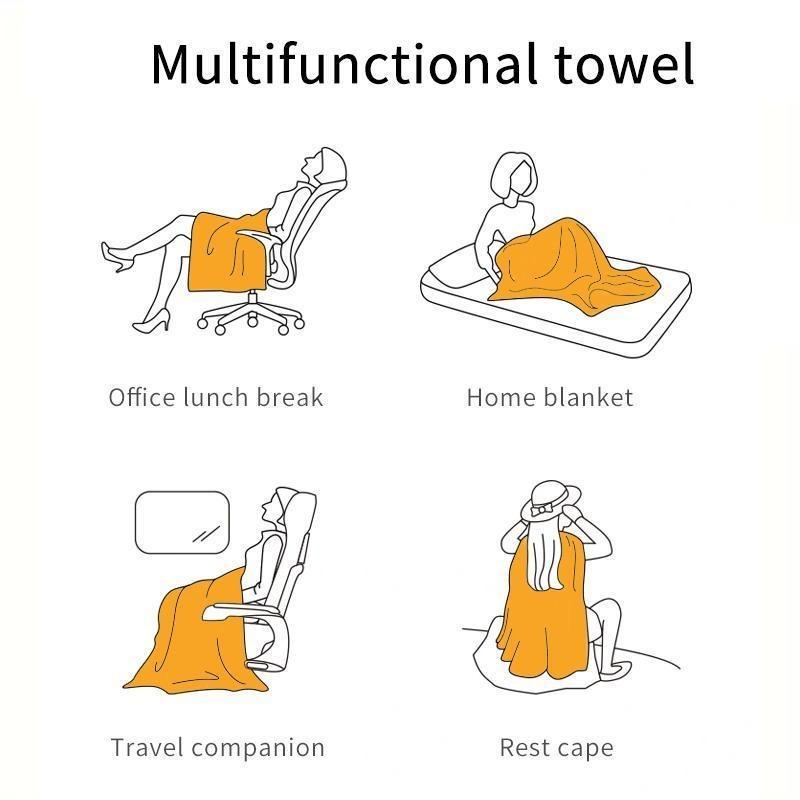 Multifunctional towel

Office lunch break

Home blanket

Travel companion

Rest cape