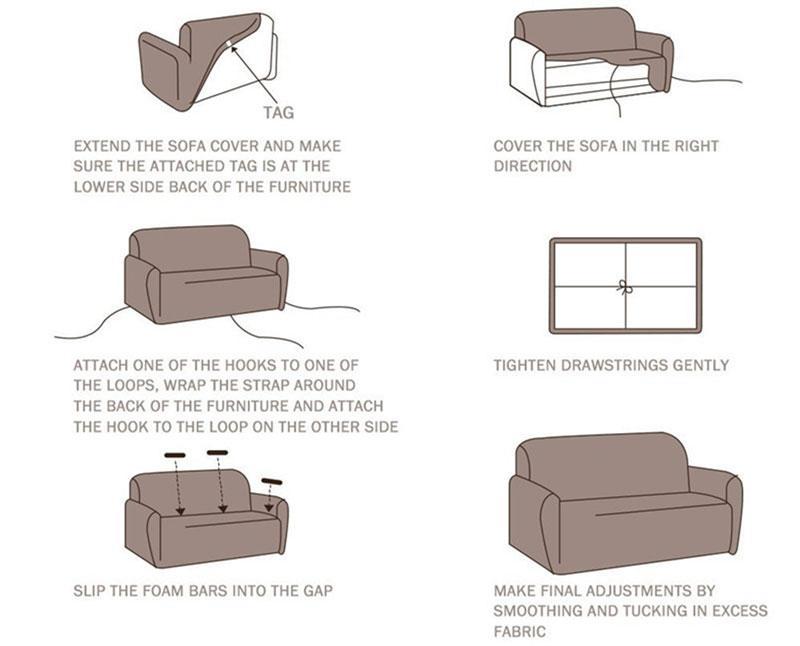 TAG

EXTEND THE SOFA COVER AND MAKE SURE THE ATTACHED TAG IS AT THE LOWER SIDE BACK OF THE FURNITURE

COVER THE SOFA IN THE RIGHT DIRECTION

ATTACH ONE OF THE HOOKS TO ONE OF THE LOOPS, WRAP THE STRAP AROUND THE BACK OF THE FURNITURE AND ATTACH THE HOOK TO THE LOOP ON THE OTHER SIDE

TIGHTEN DRAWSTRINGS GENTLY

SLIP THE FOAM BARS INTO THE GAP

MAKE FINAL ADJUSTMENTS BY SMOOTHING AND TUCKING IN EXCESS FABRIC