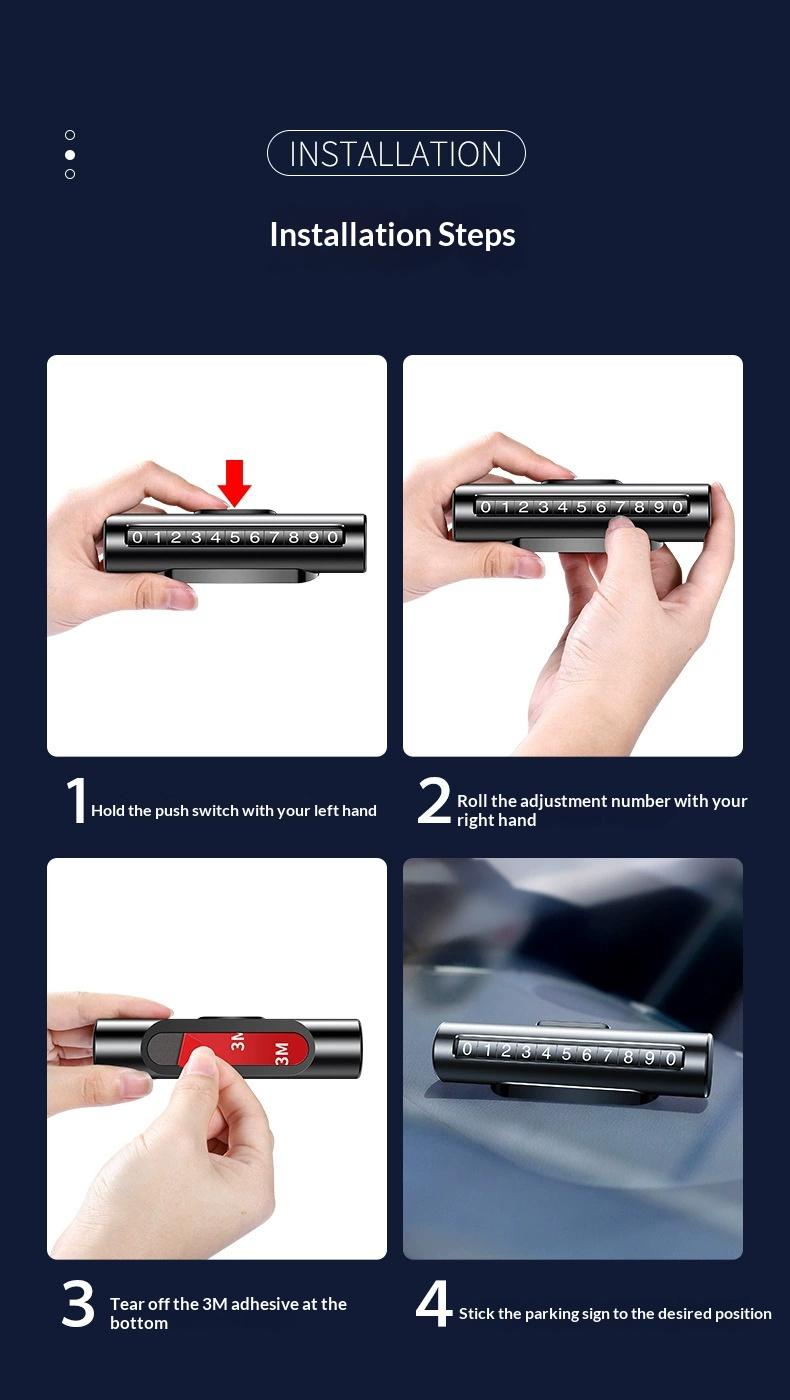 INSTALLATION

Installation Steps

0 1 2 3 4 5 6 7 8 9 0

0 1 2 3 4 5 6 7 8 9 0

1 Hold the push switch with your left hand

2 Roll the adjustment number with your right hand

3M 3M

0 1 2 3 4 5 6 7 8 9 0

3 Tear off the 3M adhesive at the bottom

4 Stick the parking sign to the desired position