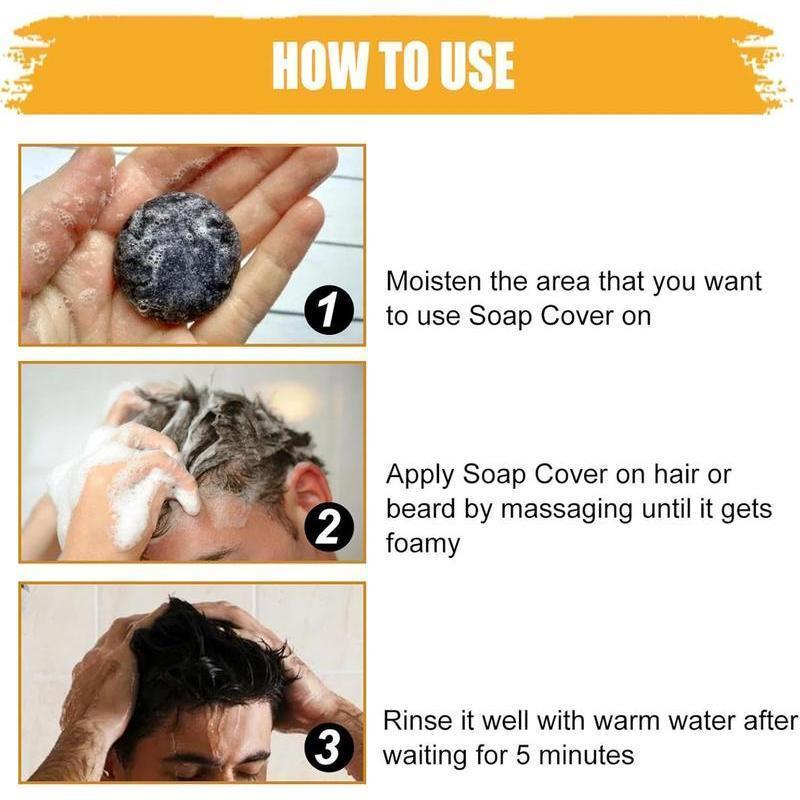 HOW TO USE

1

Moisten the area that you want to use Soap Cover on

2

Apply Soap Cover on hair or beard by massaging until it gets foamy

3

Rinse it well with warm water after waiting for 5 minutes