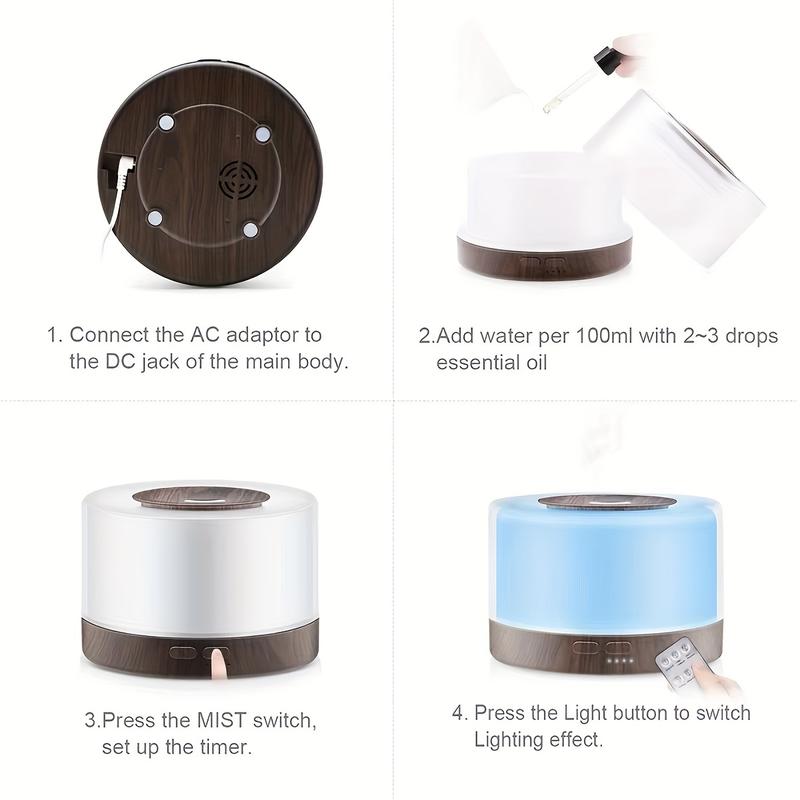 1. Connect the AC adaptor to the DC jack of the main body.

2.Add water per 100ml with 2~3 drops essential oil

3.Press the MIST switch, set up the timer.

4. Press the Light button to switch Lighting effect.