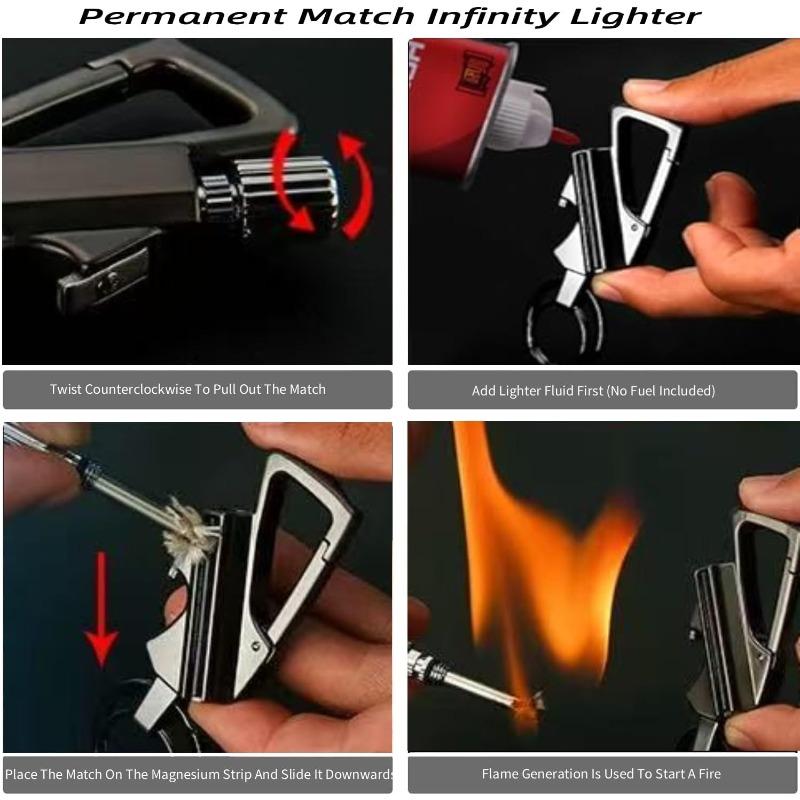 Permanent Match Infinity Lighter

Twist Counterclockwise To Pull Out The Match

Add Lighter Fluid First (No Fuel Included)

Place The Match On The Magnesium Strip And Slide It Downwards

Flame Generation Is Used To Start A Fire