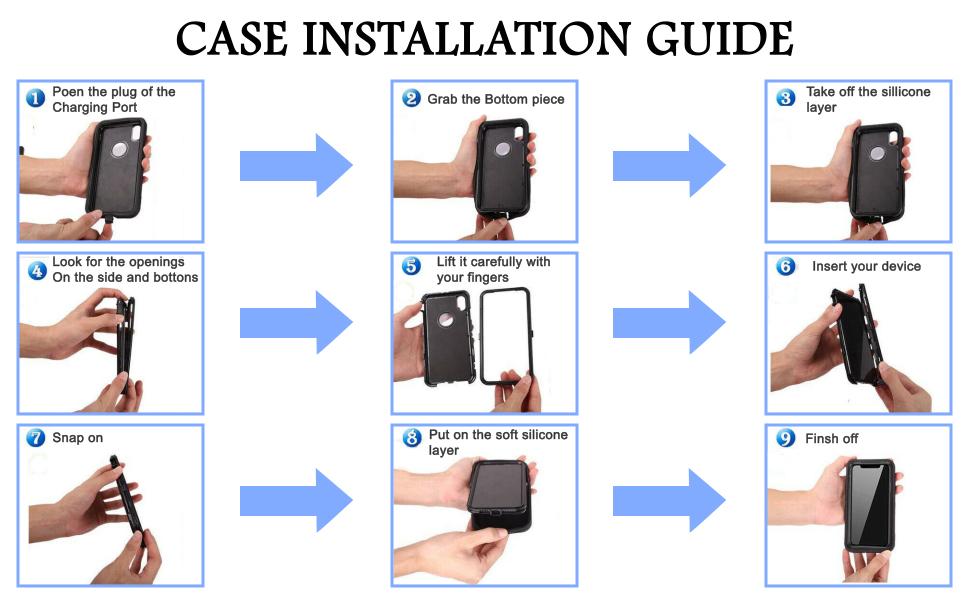 CASE INSTALLATION GUIDE

1 Poen the plug of the Charging Port

2 Grab the Bottom piece

3 Take off the sillicone layer

4 Look for the openings On the side and bottons

5 Lift it carefully with your fingers

6 Insert your device

7 Snap on

8 Put on the soft silicone layer

9 Finsh off