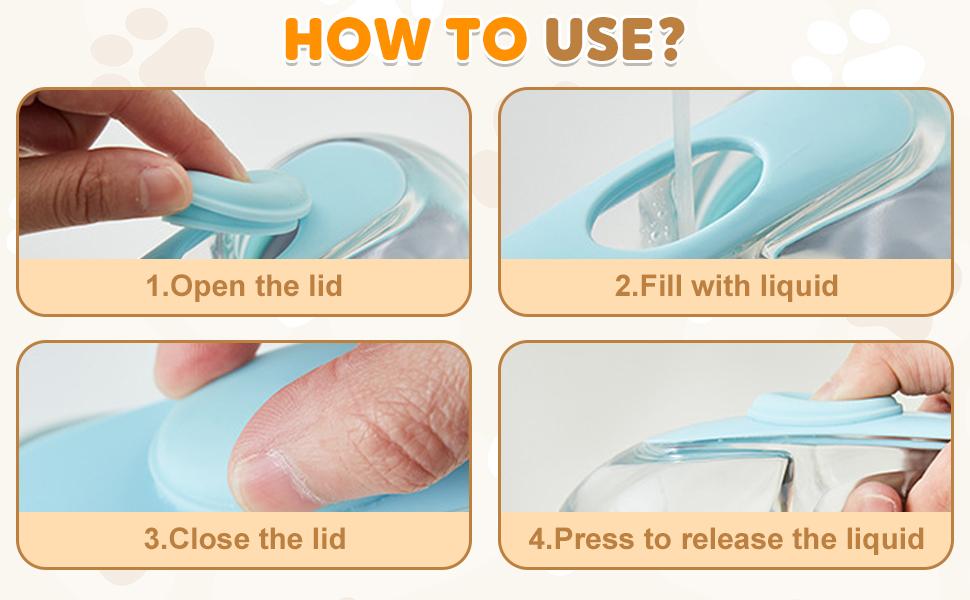 HOW TO USE?

1.Open the lid

2.Fill with liquid

3.Close the lid

4.Press to release the liquid