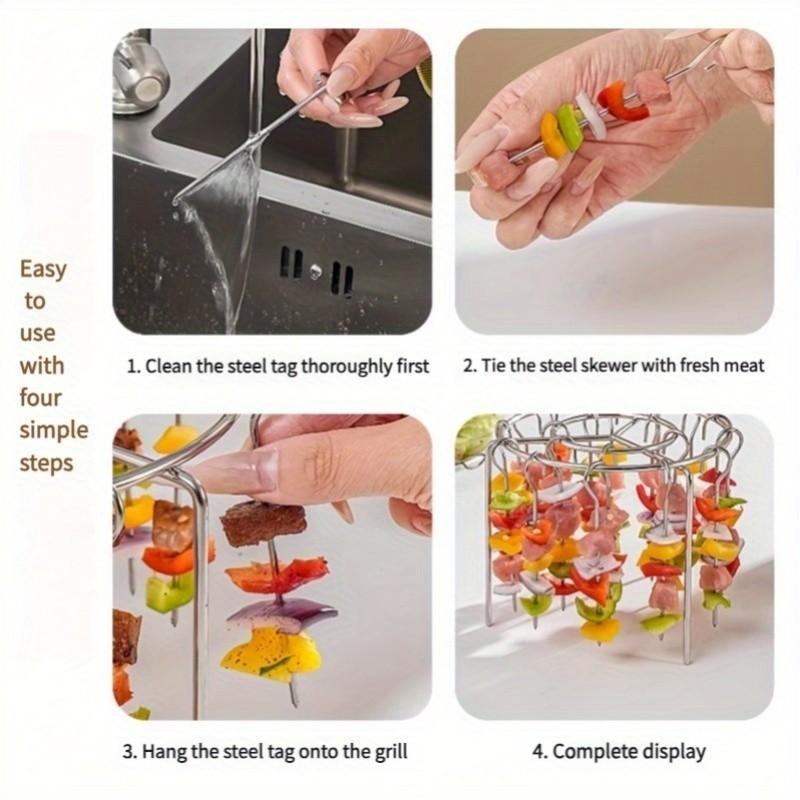 Easy to use with four simple steps

1. Clean the steel tag thoroughly first

2. Tie the steel skewer with fresh meat

3. Hang the steel tag onto the grill

4. Complete display