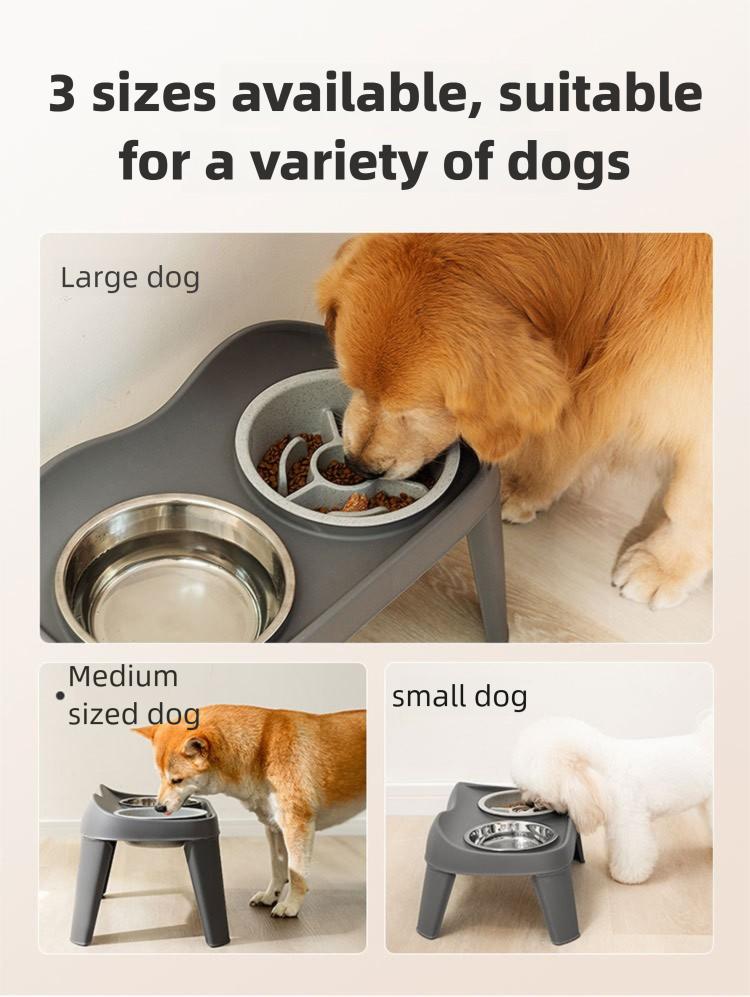 3 sizes available, suitable for a variety of dogs

Large dog

Medium sized dog

small dog