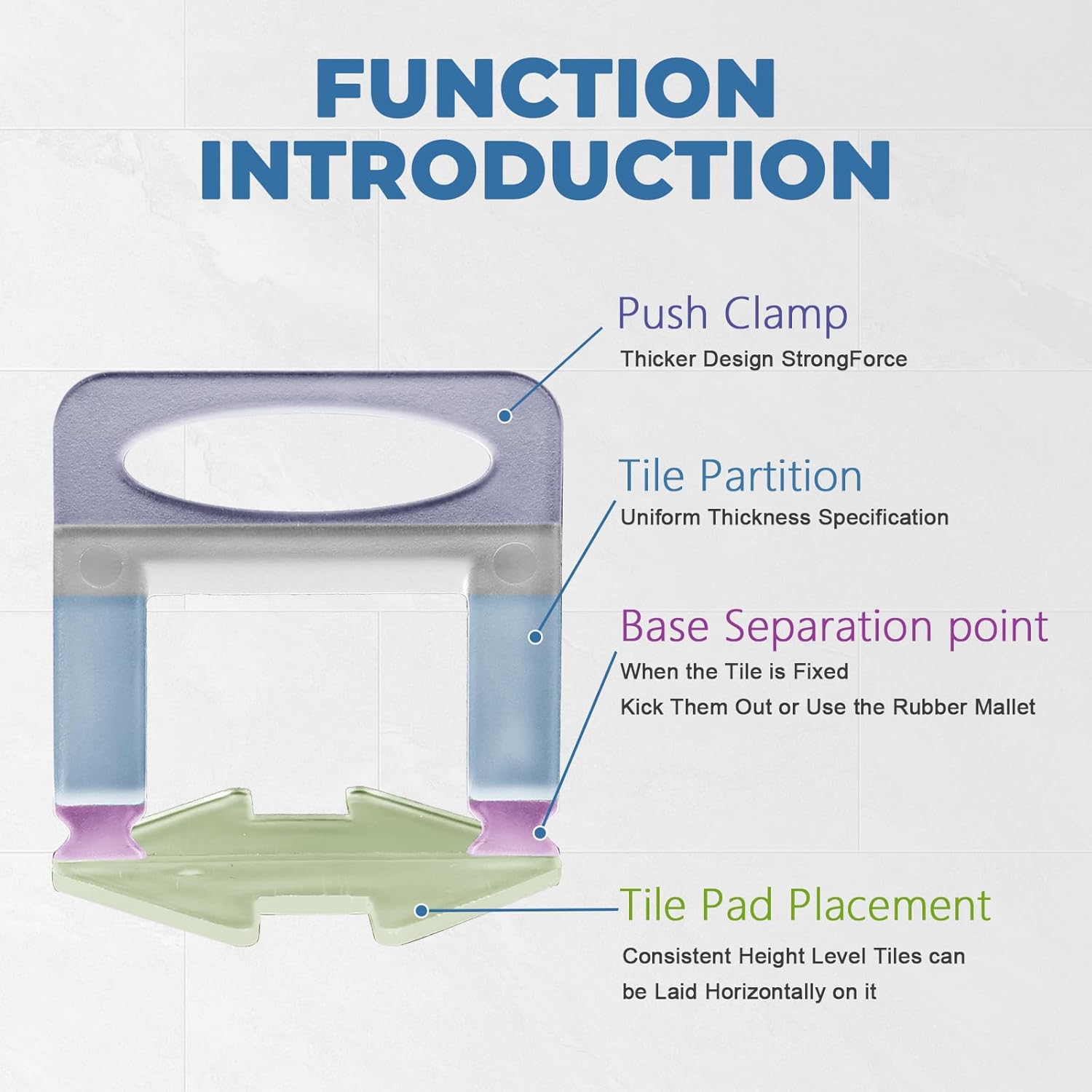 FUNCTION INTRODUCTION

Push Clamp
Thicker Design StrongForce

Tile Partition
Uniform Thickness Specification

Base Separation point
When the Tile is Fixed
Kick Them Out or Use the Rubber Mallet

Tile Pad Placement
Consistent Height Level Tiles can be Laid Horizontally on it