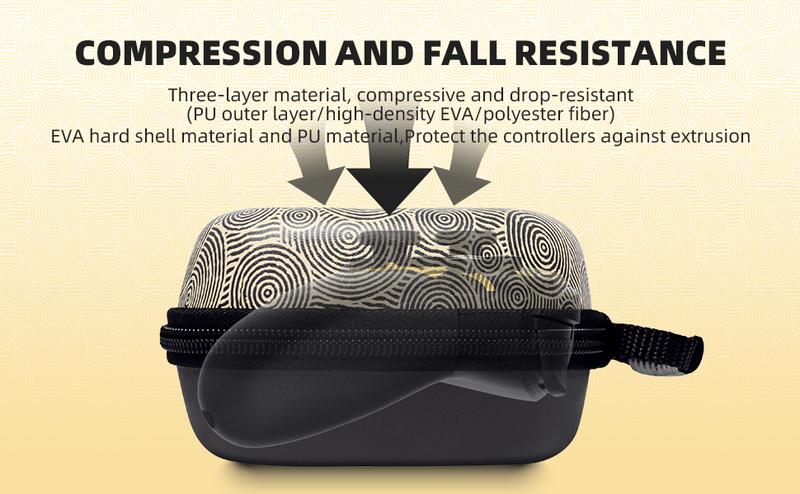 COMPRESSION AND FALL RESISTANCE

Three-layer material, compressive and drop-resistant
(PU outer layer/high-density EVA/polyester fiber)
EVA hard shell material and PU material,Protect the controllers against extrusion