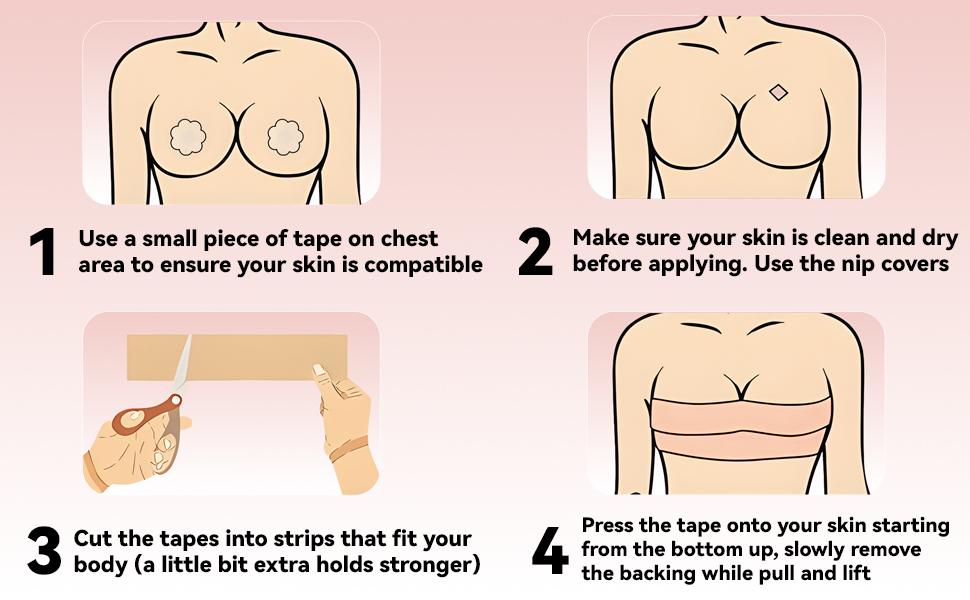 1 Use a small piece of tape on chest area to ensure your skin is compatible

2 Make sure your skin is clean and dry before applying. Use the nip covers

3 Cut the tapes into strips that fit your body (a little bit extra holds stronger)

4 Press the tape onto your skin starting from the bottom up, slowly remove the backing while pull and lift