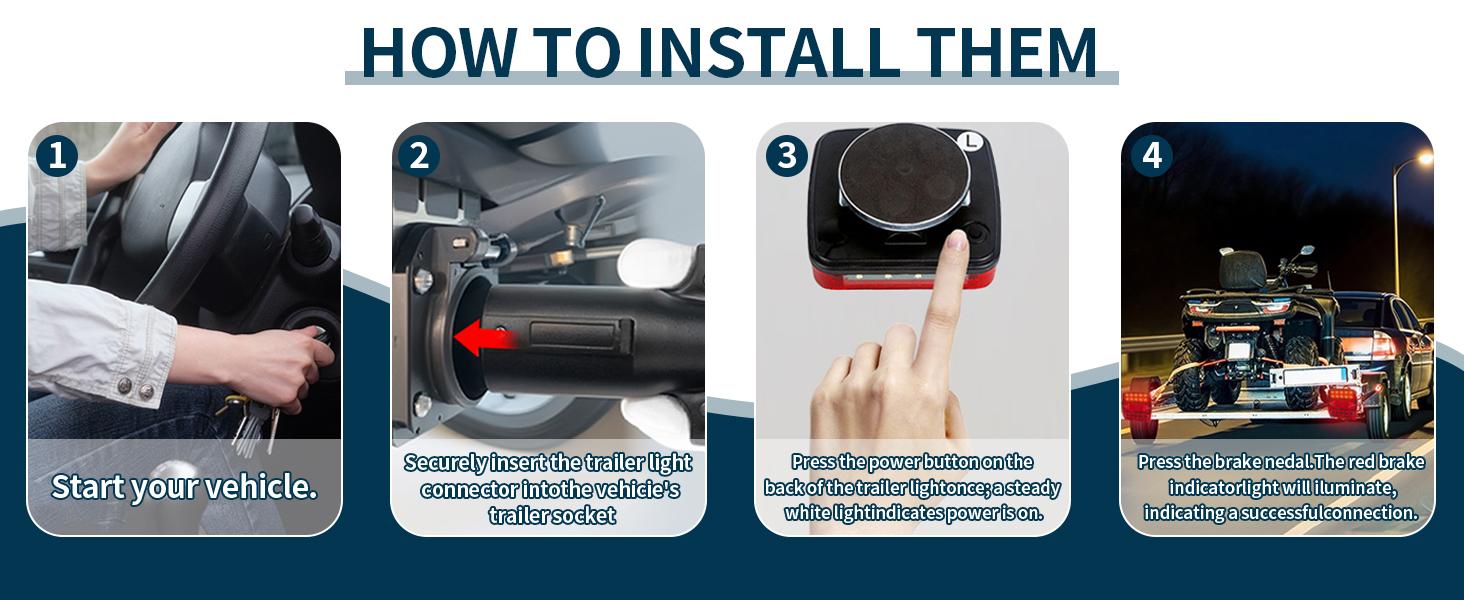 HOW TO INSTALL THEM

1

Start your vehicle.

2

Securely insert the trailer light connector intothe vehicie's trailer socket

3

L

Press the power button on the back of the trailer lightonce; a steady white lightindicates power is on.

4

Press the brake nedal.The red brake indicatorlight will iluminate, indicating a successfulconnection.