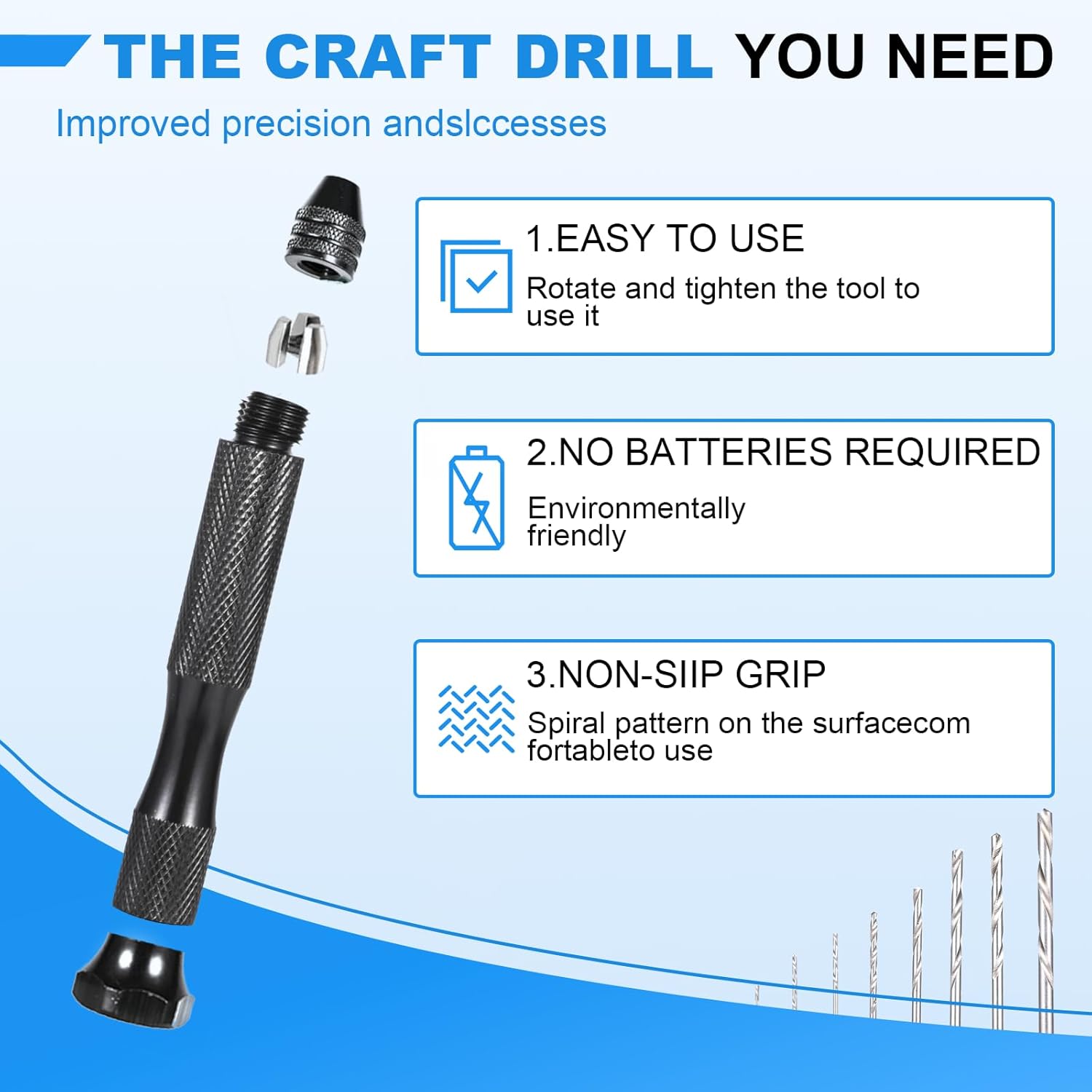 THE CRAFT DRILL YOU NEED

Improved precision andslccesses

1.EASY TO USE

Rotate and tighten the tool to use it

2.NO BATTERIES REQUIRED

Environmentally friendly

3.NON-SIIP GRIP

Spiral pattern on the surfacecom fortableto use