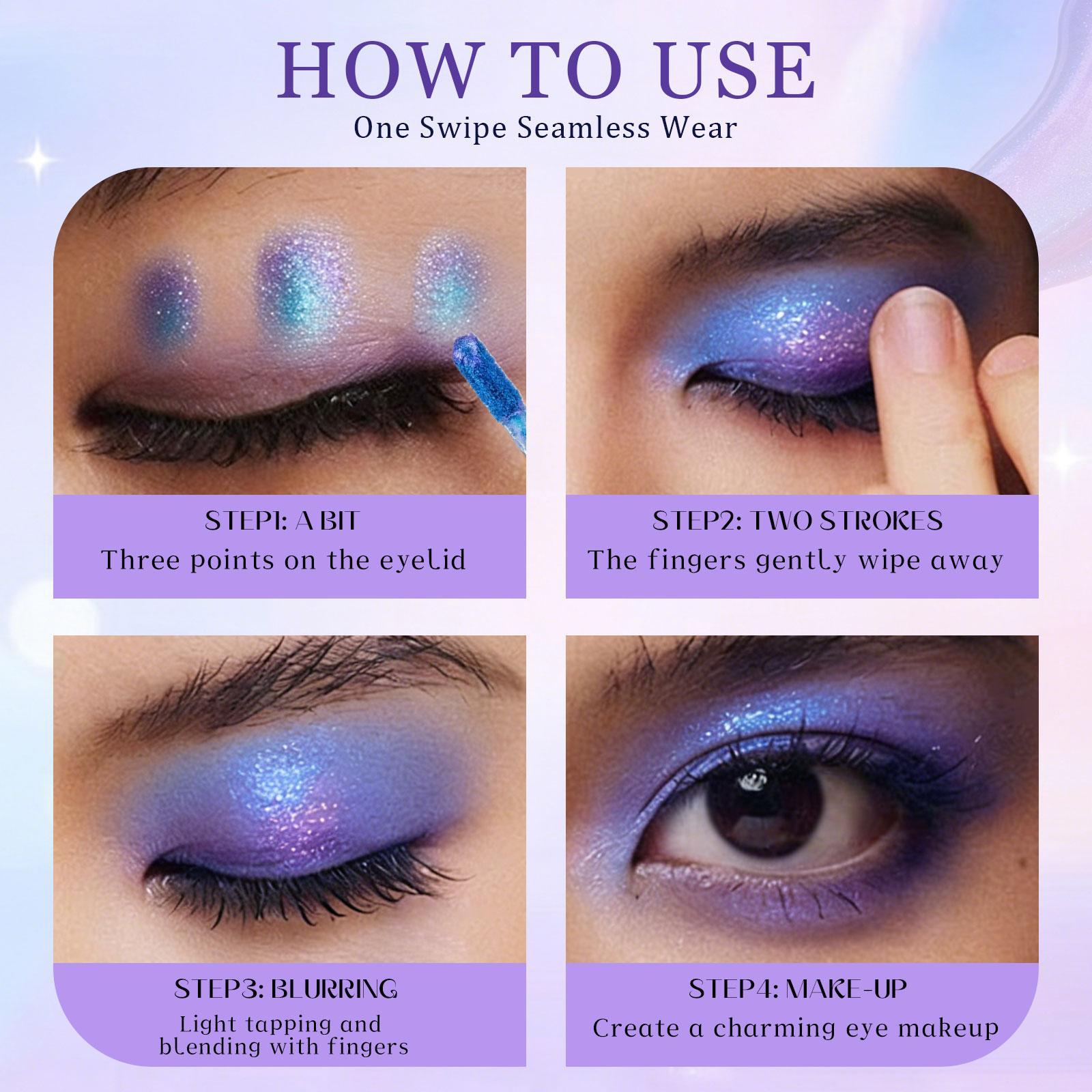 HOW TO USE
One Swipe Seamless Wear

STEP1: A BIT
Three points on the eyelid

STEP2: TWO STROKES
The fingers gently wipe away

STEP3: BLURRING
Light tapping and blending with fingers

STEP4: MAKE-UP
Create a charming eye makeup