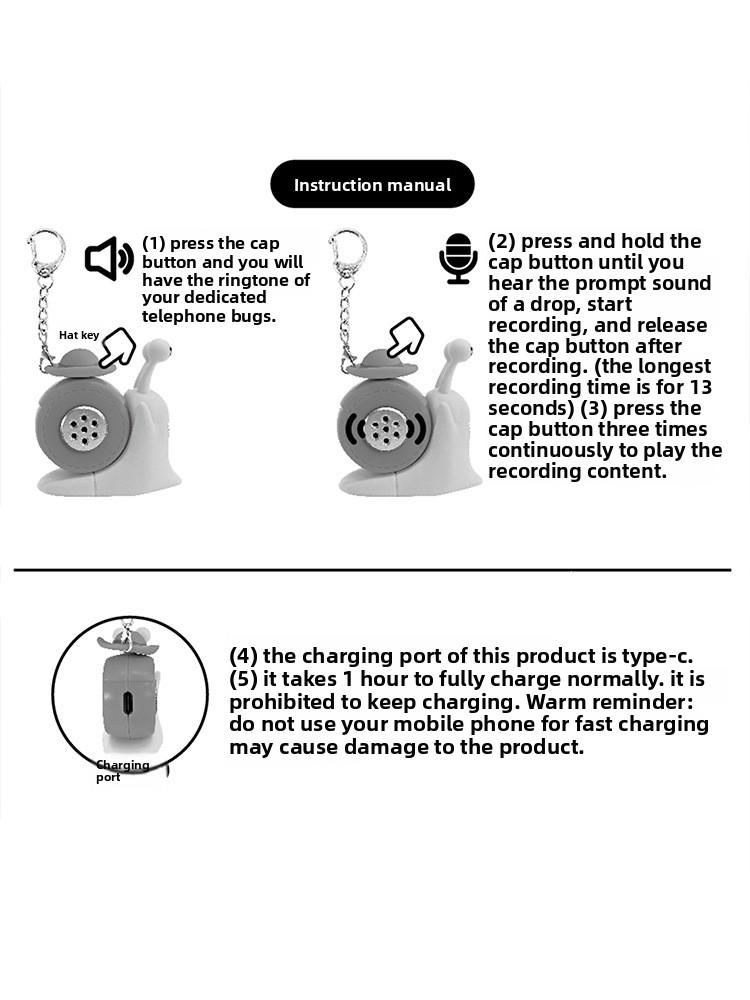 Instruction manual

(1) press the cap button and you will have the ringtone of your dedicated telephone bugs.

Hat key

(2) press and hold the cap button until you hear the prompt sound of a drop, start recording, and release the cap button after recording. (the longest recording time is for 13 seconds) (3) press the cap button three times continuously to play the recording content.

(4) the charging port of this product is type-c.
(5) it takes 1 hour to fully charge normally. it is prohibited to keep charging. Warm reminder: do not use your mobile phone for fast charging may cause damage to the product.

Charging port