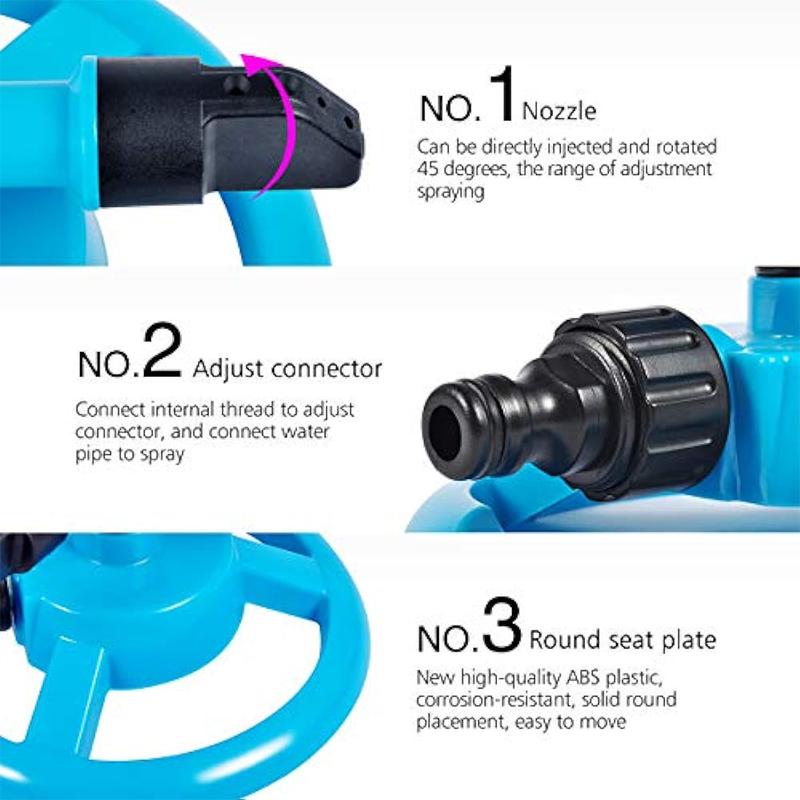 NO.1 Nozzle

Can be directly injected and rotated 45 degrees, the range of adjustment spraying

NO.2 Adjust connector

Connect internal thread to adjust connector, and connect water pipe to spray

NO.3 Round seat plate

New high-quality ABS plastic, corrosion-resistant, solid round placement, easy to move