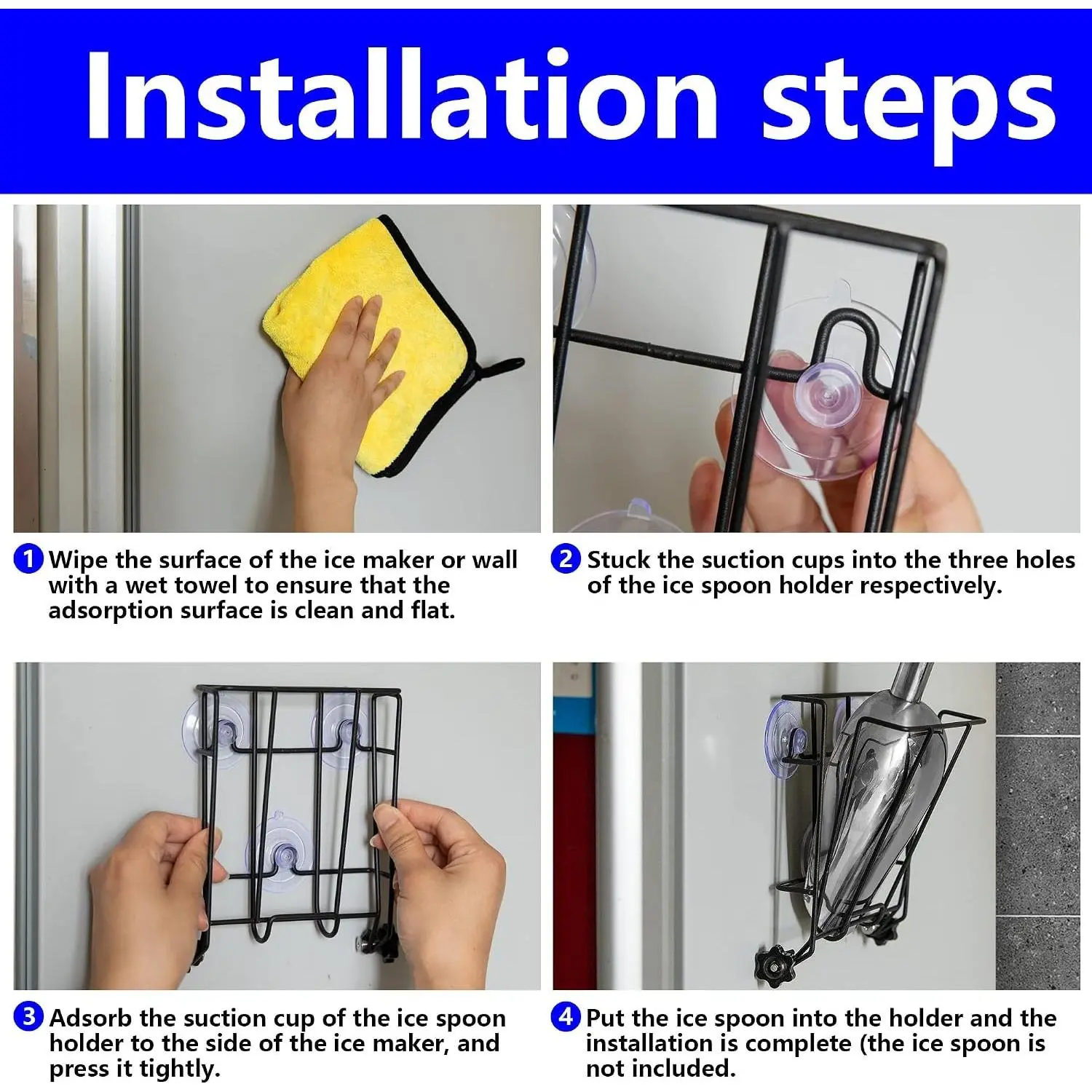 Installation steps

1 Wipe the surface of the ice maker or wall with a wet towel to ensure that the adsorption surface is clean and flat.

2 Stuck the suction cups into the three holes of the ice spoon holder respectively.

3 Adsorb the suction cup of the ice spoon holder to the side of the ice maker, and press it tightly.

4 Put the ice spoon into the holder and the installation is complete (the ice spoon is not included.