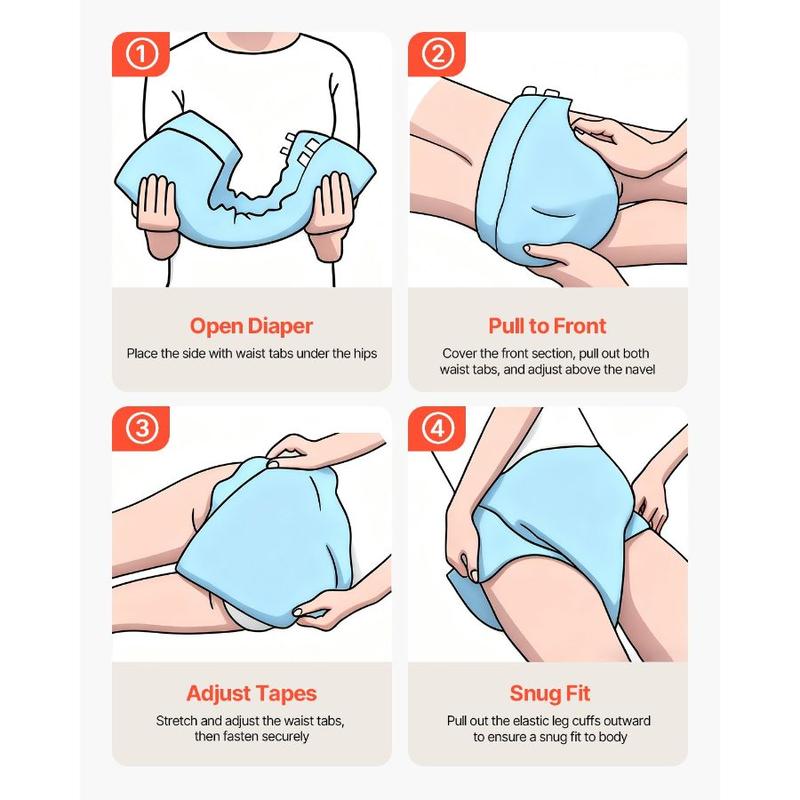 ①

Open Diaper

Place the side with waist tabs under the hips

②

Pull to Front

Cover the front section, pull out both waist tabs, and adjust above the navel

③

Adjust Tapes

Stretch and adjust the waist tabs, then fasten securely

④

Snug Fit

Pull out the elastic leg cuffs outward to ensure a snug fit to body