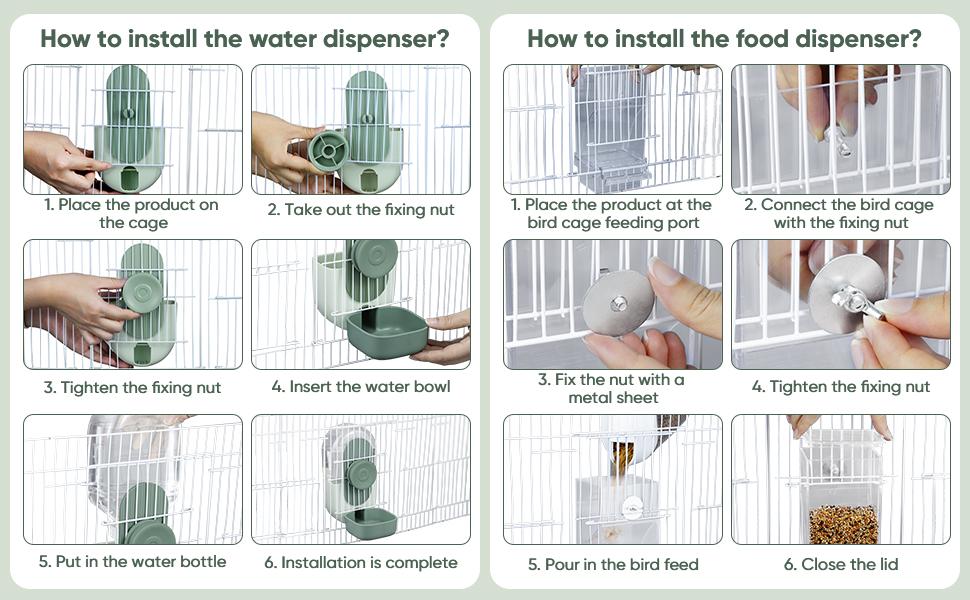 How to install the water dispenser?

1. Place the product on the cage

2. Take out the fixing nut

3. Tighten the fixing nut

4. Insert the water bowl

5. Put in the water bottle

6. Installation is complete

How to install the food dispenser?

1. Place the product at the bird cage feeding port

2. Connect the bird cage with the fixing nut

3. Fix the nut with a metal sheet

4. Tighten the fixing nut

5. Pour in the bird feed

6. Close the lid