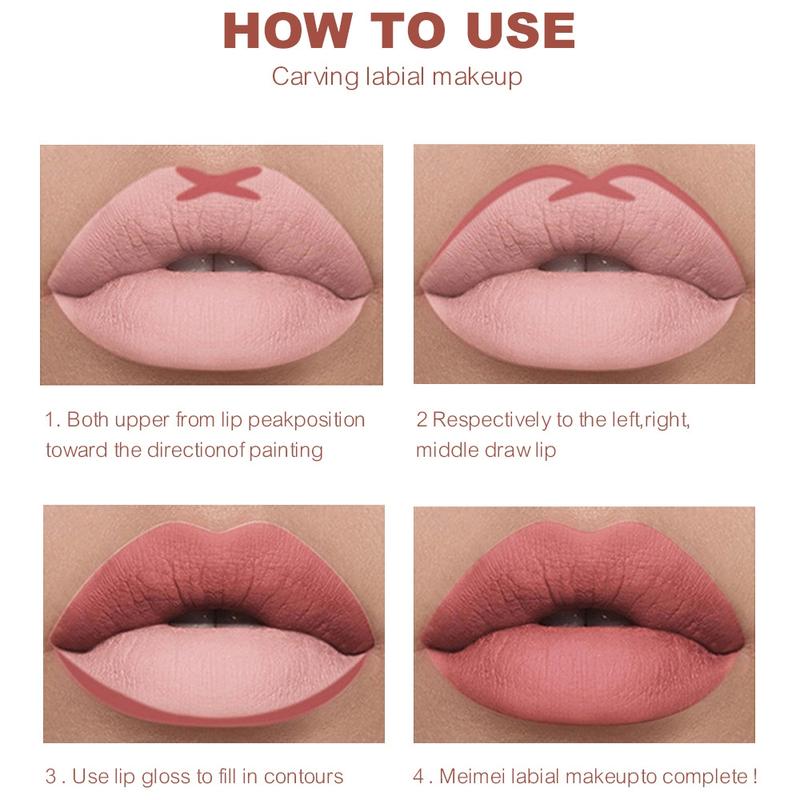 HOW TO USE

Carving labial makeup

1. Both upper from lip peakposition toward the directionof painting

2 Respectively to the left,right, middle draw lip

3 . Use lip gloss to fill in contours

4 . Meimei labial makeupto complete !